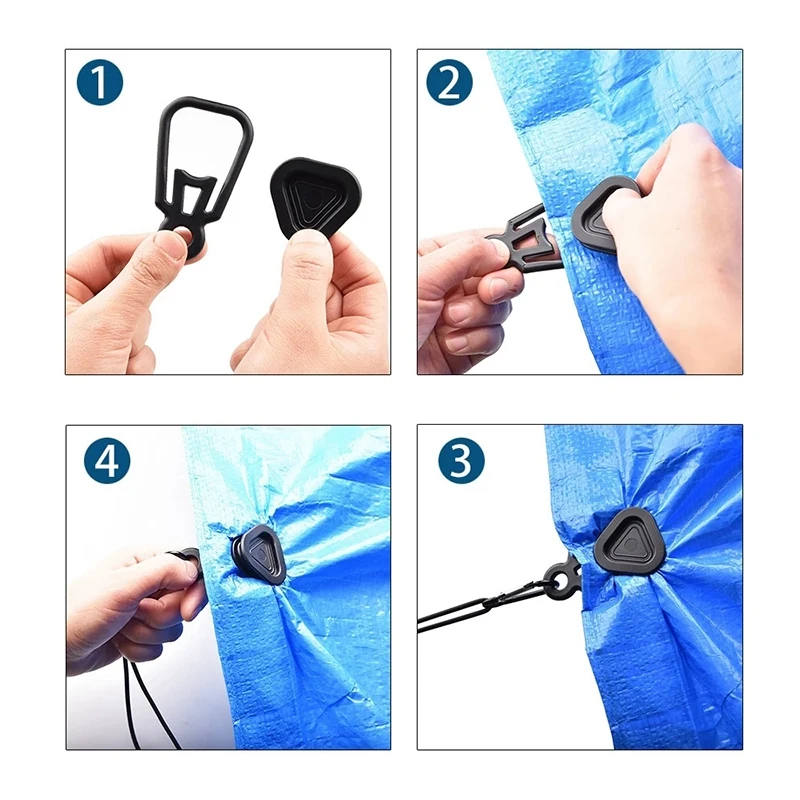 1

2

4

3