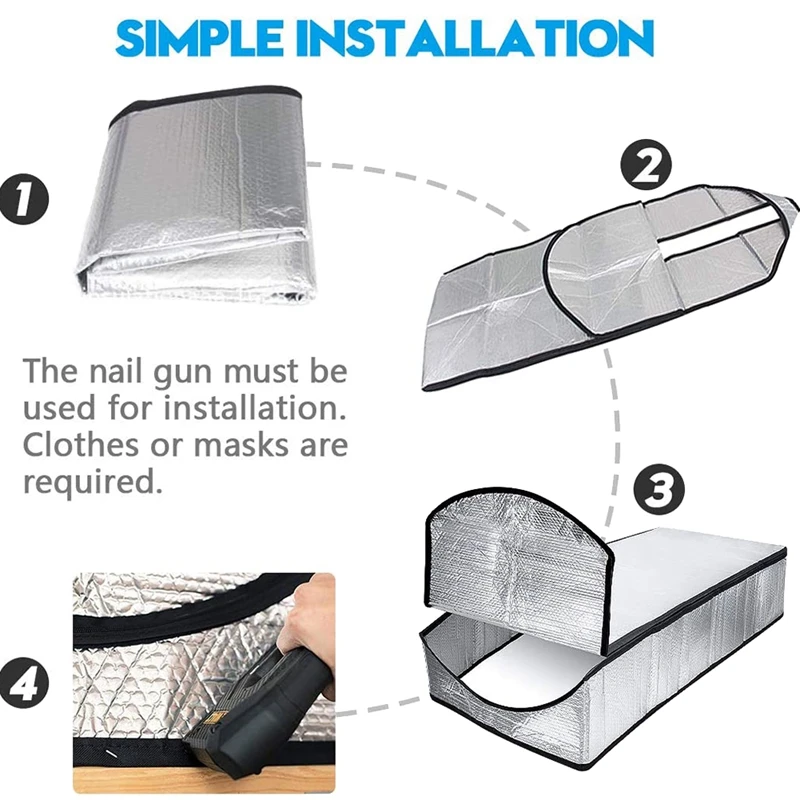 SIMPLE INSTALLATION

1

2

The nail gun must be used for installation. Clothes or masks are required.

3

4