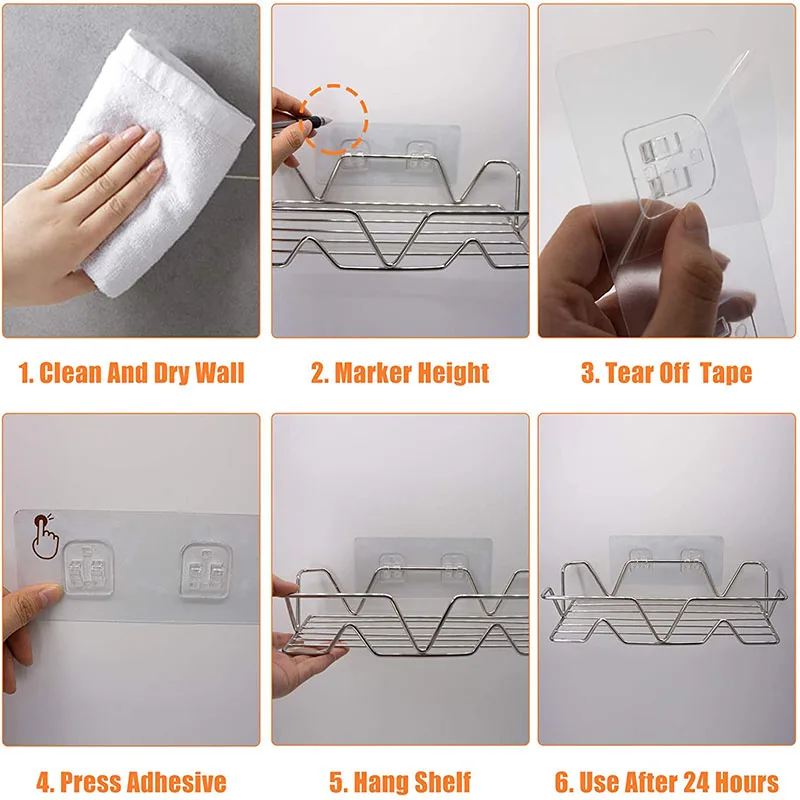 1. Clean And Dry Wall

2. Marker Height

3. Tear Off Tape

4. Press Adhesive

5. Hang Shelf

6. Use After 24 Hours