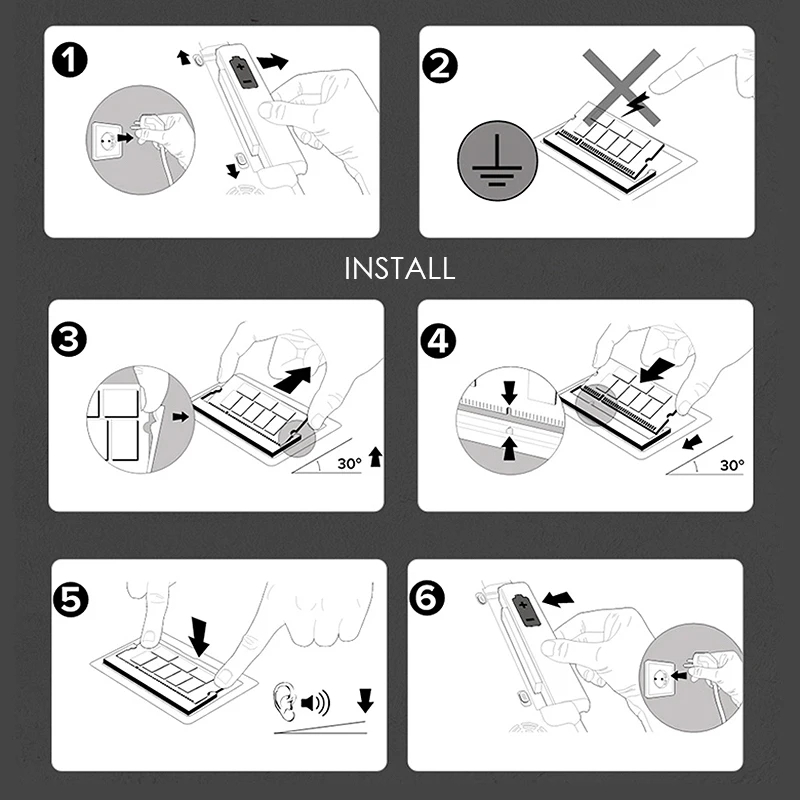 1

2

INSTALL

3

30°

4

30°

5

6