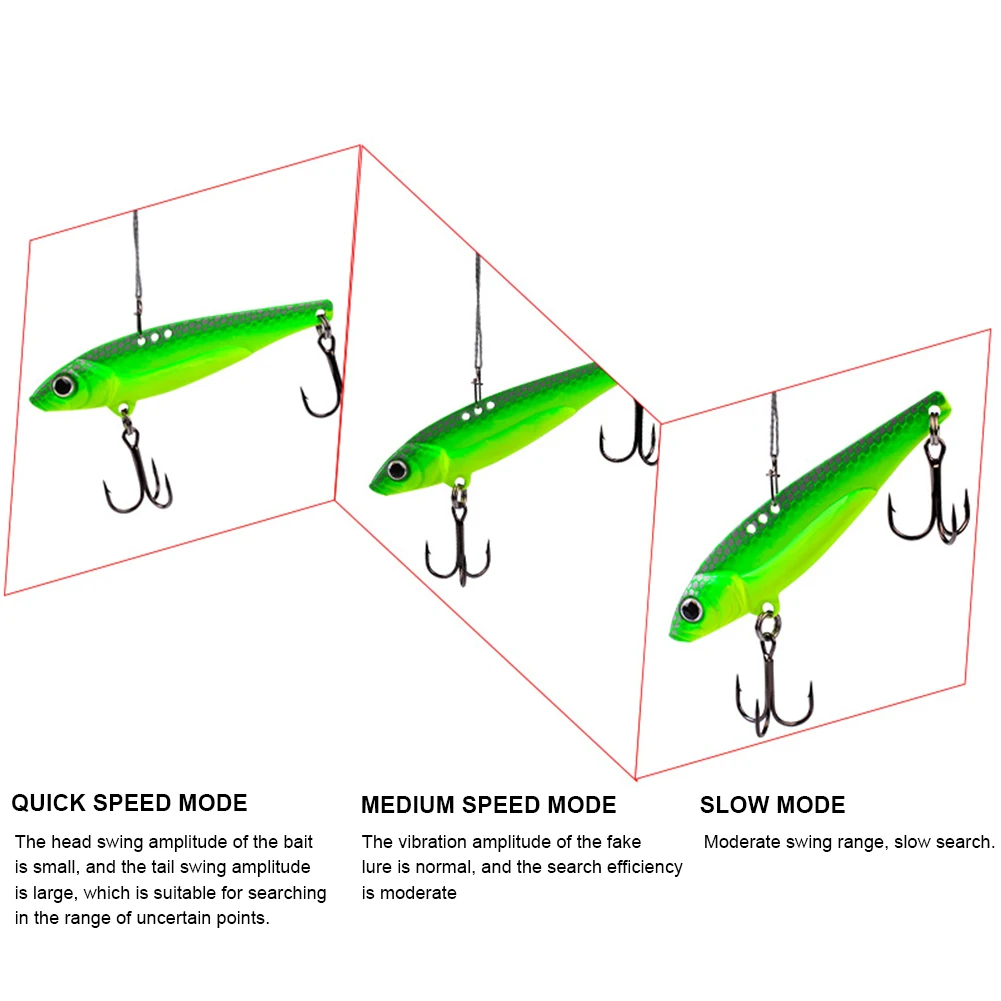 QUICK SPEED MODE

The head swing amplitude of the bait is small, and the tail swing amplitude is large, which is suitable for searching in the range of uncertain points.

MEDIUM SPEED MODE

The vibration amplitude of the fake lure is normal, and the search efficiency is moderate

SLOW MODE

Moderate swing range, slow search.