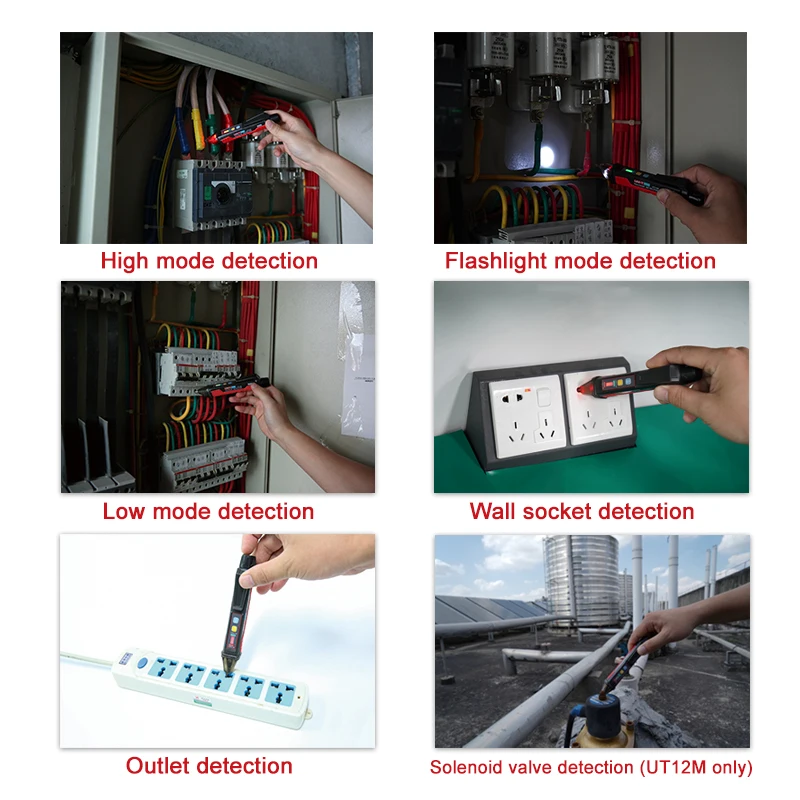 High mode detection

Flashlight mode detection

Low mode detection

Wall socket detection

Outlet detection

Solenoid valve detection (UT12M only)