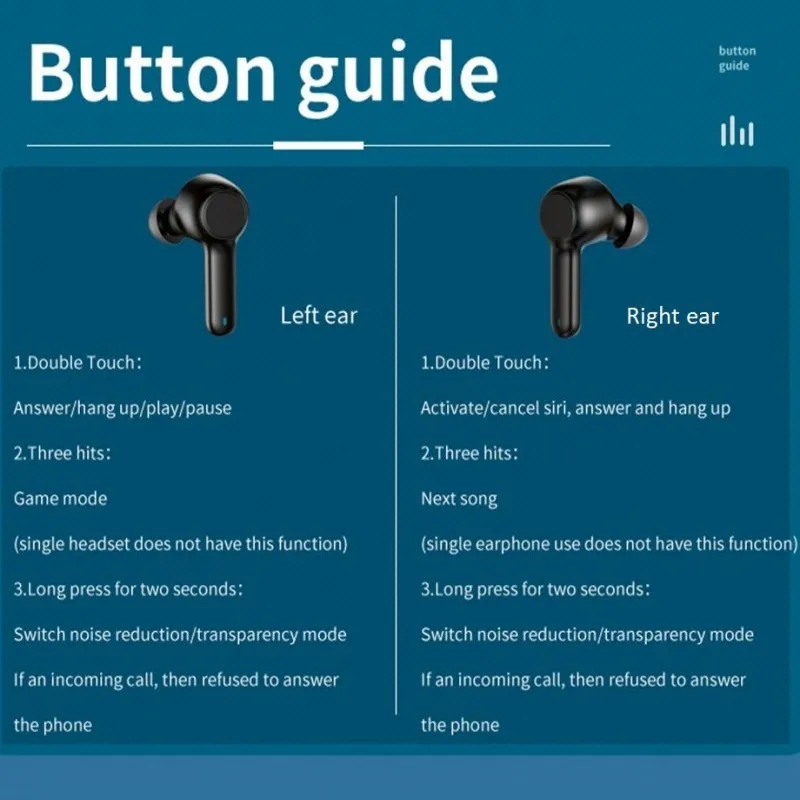 Button guide

button guide

Left ear

1.Double Touch:

Answer/hang up/play/pause

2.Three hits:

Game mode

(single headset does not have this function)

3.Long press for two seconds:

Switch noise reduction/transparency mode

If an incoming call, then refused to answer the phone

Right ear

1.Double Touch:

Activate/cancel siri, answer and hang up

2.Three hits:

Next song

(single earphone use does not have this function)

3.Long press for two seconds:

Switch noise reduction/transparency mode

If an incoming call, then refused to answer the phone