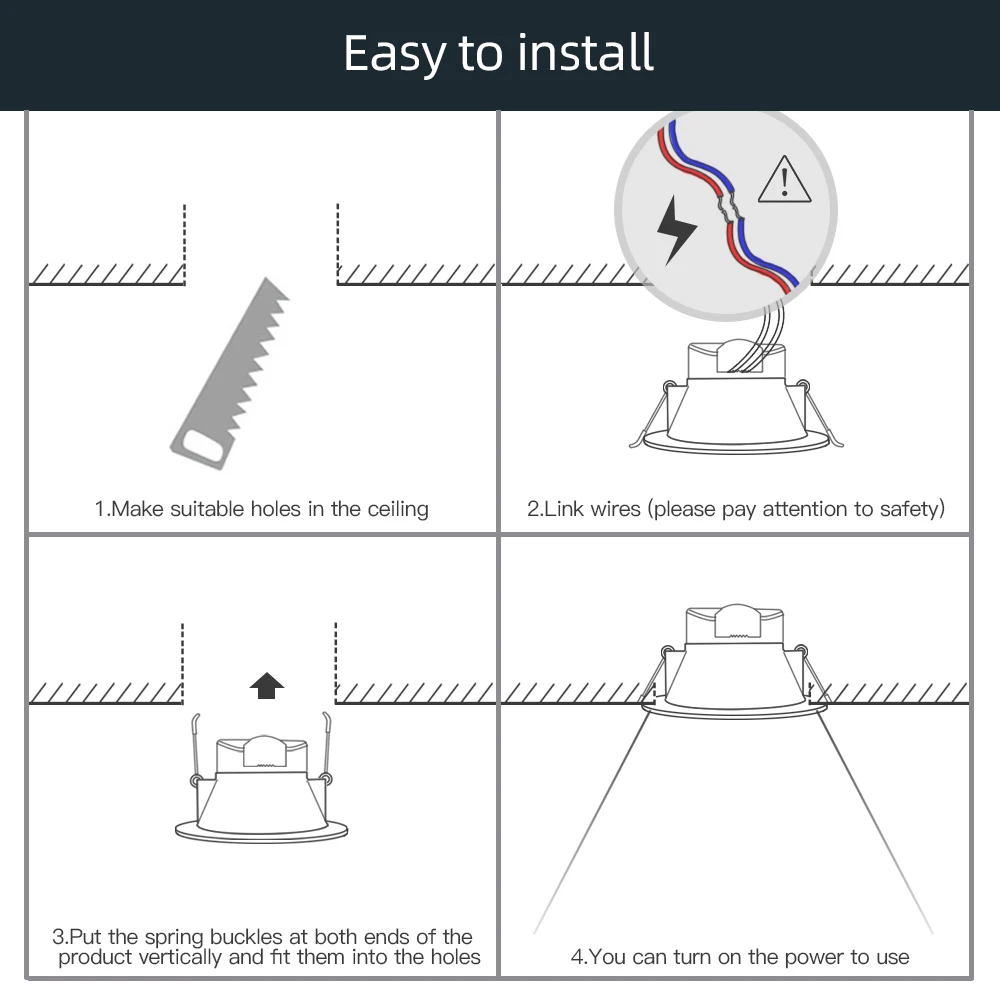 Easy to install

1.Make suitable holes in the ceiling

2.Link wires (please pay attention to safety)

3.Put the spring buckles at both ends of the product vertically and fit them into the holes

4.You can turn on the power to use