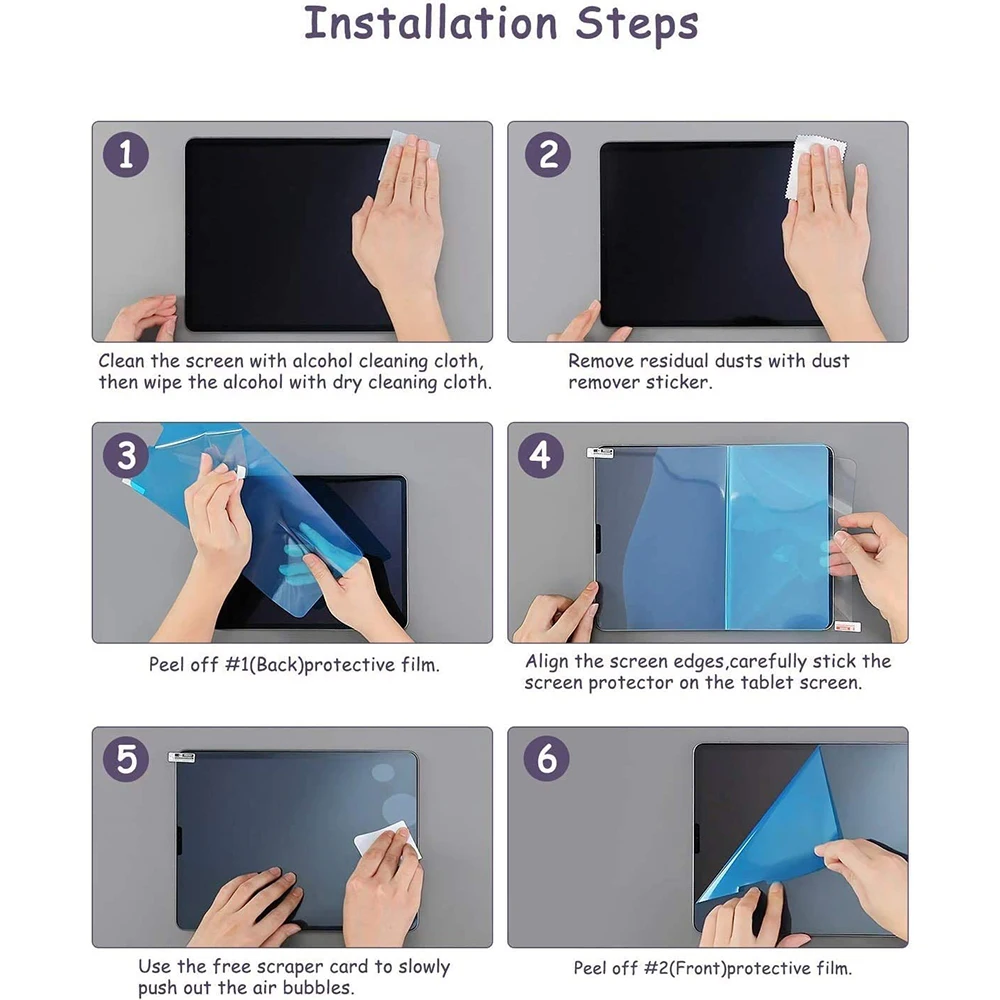 Installation Steps

1

Clean the screen with alcohol cleaning cloth, then wipe the alcohol with dry cleaning cloth.

2

Remove residual dusts with dust remover sticker.

3

Peel off #1(Back)protective film.

4

Align the screen edges,carefully stick the screen protector on the tablet screen.

5

Use the free scraper card to slowly push out the air bubbles.

6

Peel off #2(Front)protective film.