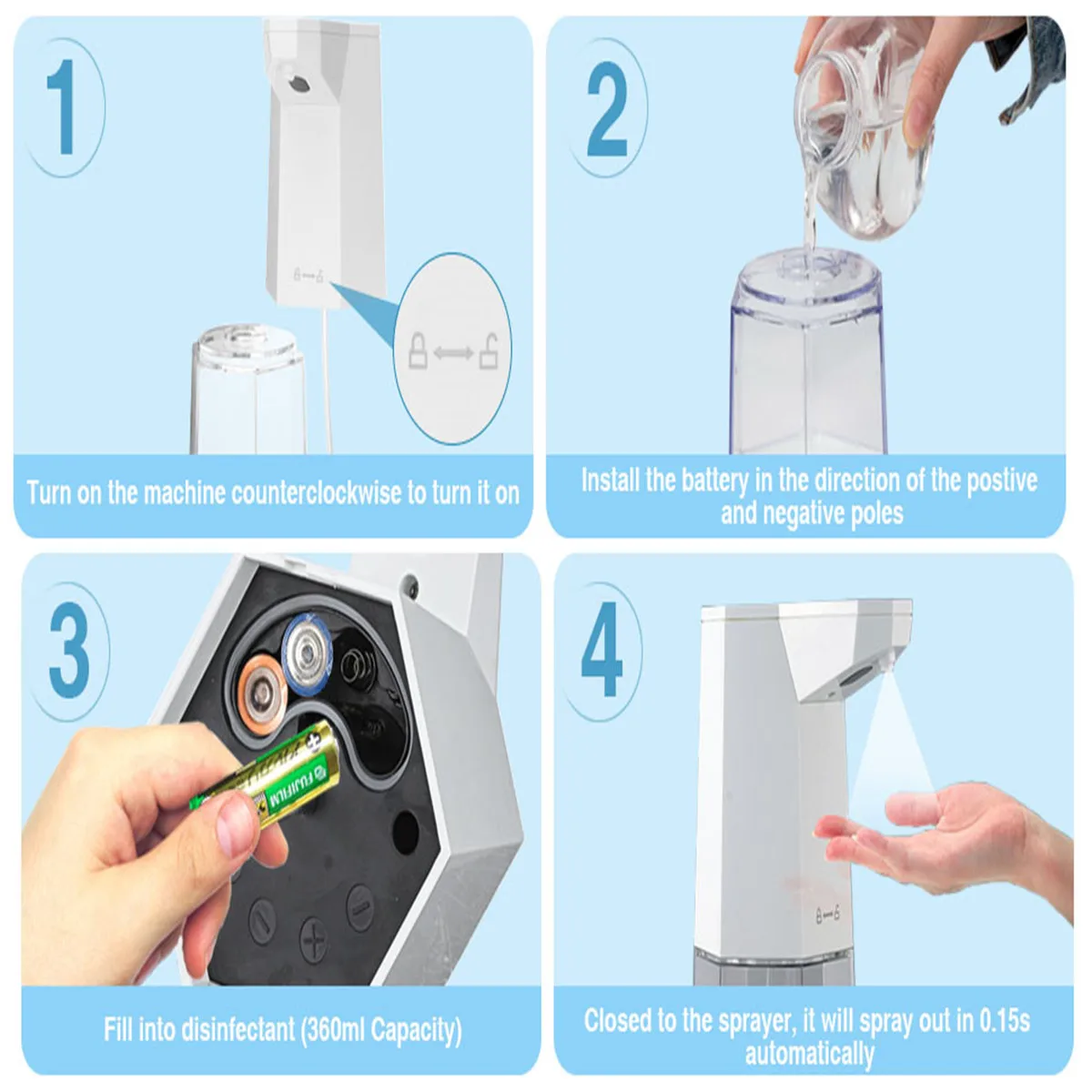 1

Turn on the machine counterclockwise to turn it on

2

Install the battery in the direction of the postive and negative poles

3

FUJIFILM

Fill into disinfectant (360ml Capacity)

4

Closed to the sprayer, it will spray out in 0.15s automatically