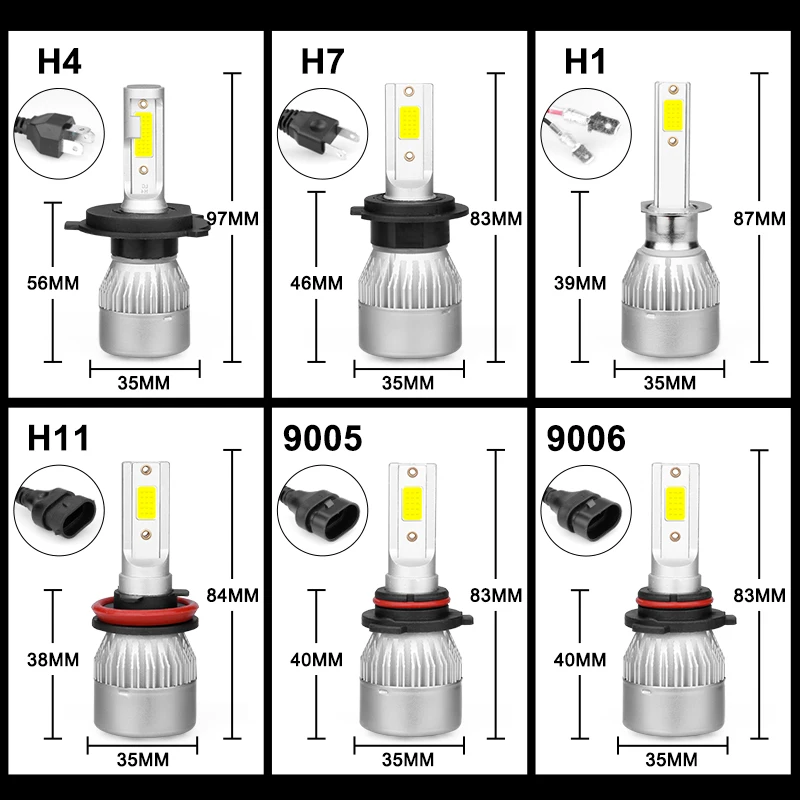 H4
97MM
56MM
35MM

H7
83MM
46MM
35MM

H1
87MM
39MM
35MM

H11
84MM
38MM
35MM

9005
83MM
40MM
35MM

9006
83MM
40MM
35MM