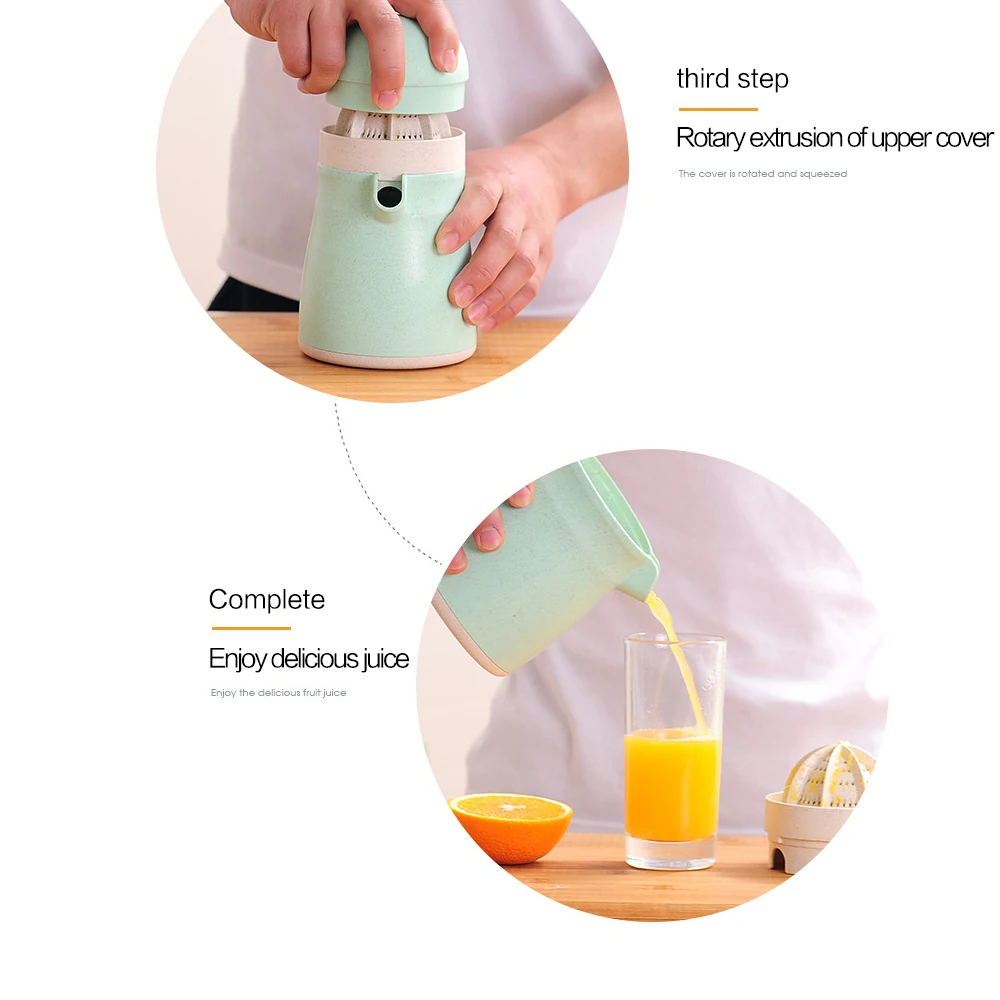 third step

Rotary extrusion of upper cover

The cover is rotated and squeezed

Complete

Enjoy delicious juice

Enjoy the delicious fruit juice