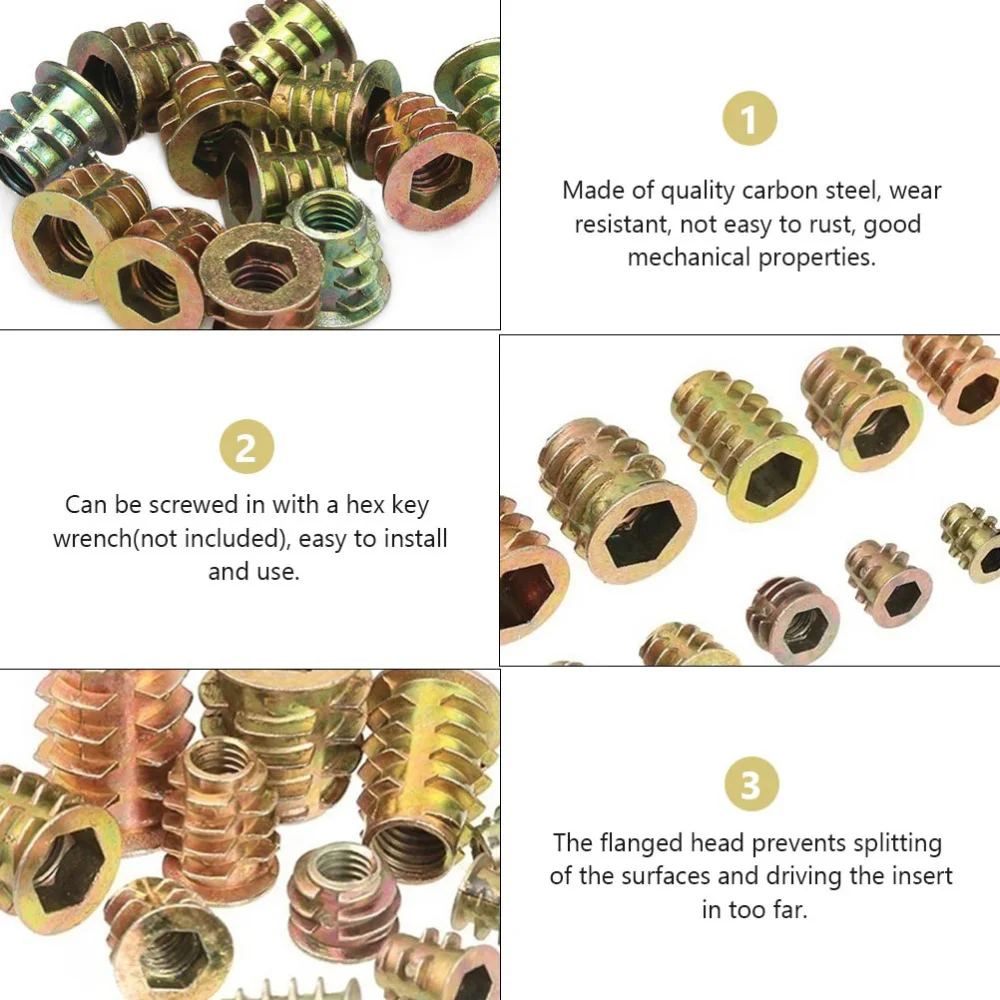 1

Made of quality carbon steel, wear resistant, not easy to rust, good mechanical properties.

2

Can be screwed in with a hex key wrench(not included), easy to install and use.

3

The flanged head prevents splitting of the surfaces and driving the insert in too far.