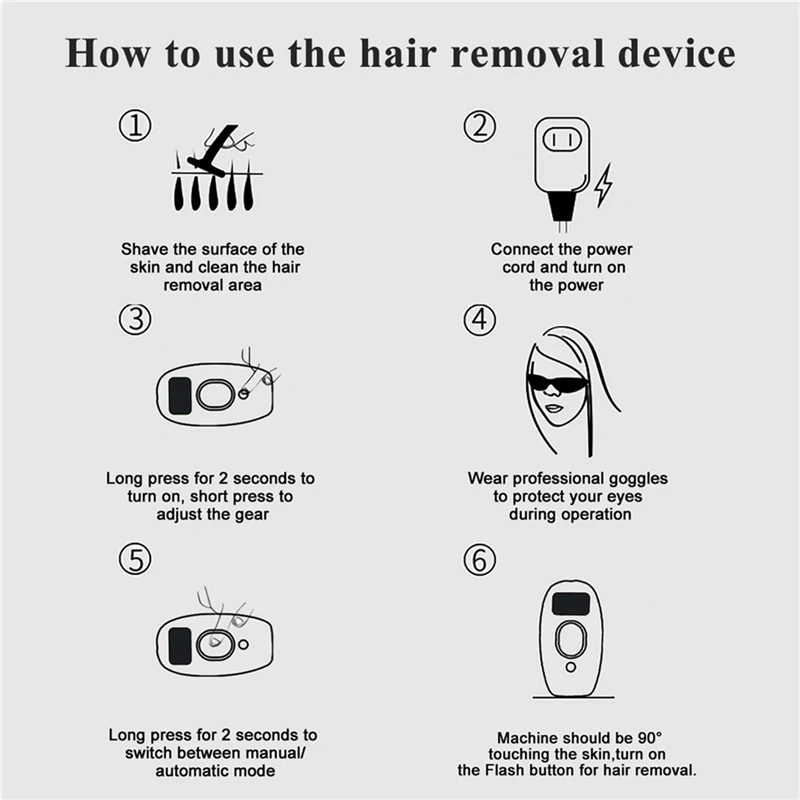 How to use the hair removal device

①

Shave the surface of the skin and clean the hair removal area

②

Connect the power cord and turn on the power

③

Long press for 2 seconds to turn on, short press to adjust the gear

④

Wear professional goggles to protect your eyes during operation

⑤

Long press for 2 seconds to switch between manual/ automatic mode

⑥

Machine should be 90° touching the skin,turn on the Flash button for hair removal.