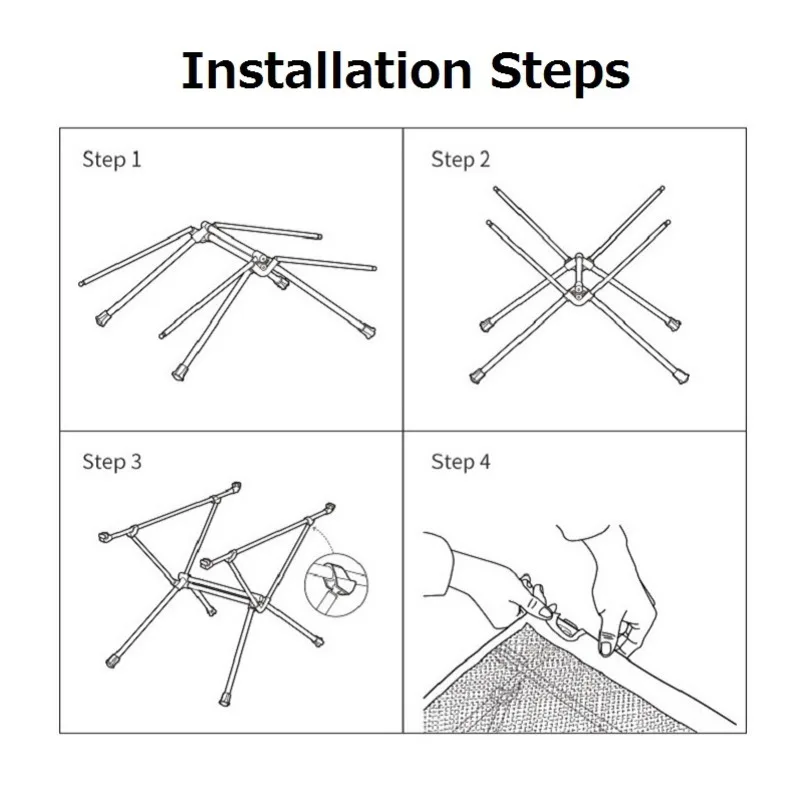 Installation Steps

Step 1

Step 2

Step 3

Step 4