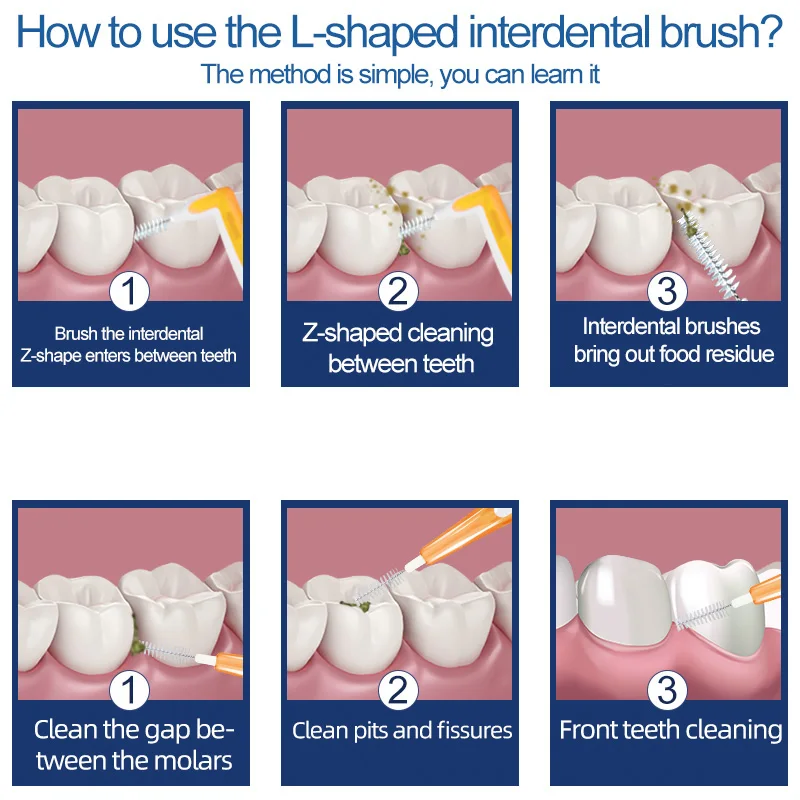 How to use the L-shaped interdental brush?
The method is simple, you can learn it

1
Brush the interdental Z-shape enters between teeth

2
Z-shaped cleaning between teeth

3
Interdental brushes bring out food residue

1
Clean the gap between the molars

2
Clean pits and fissures

3
Front teeth cleaning