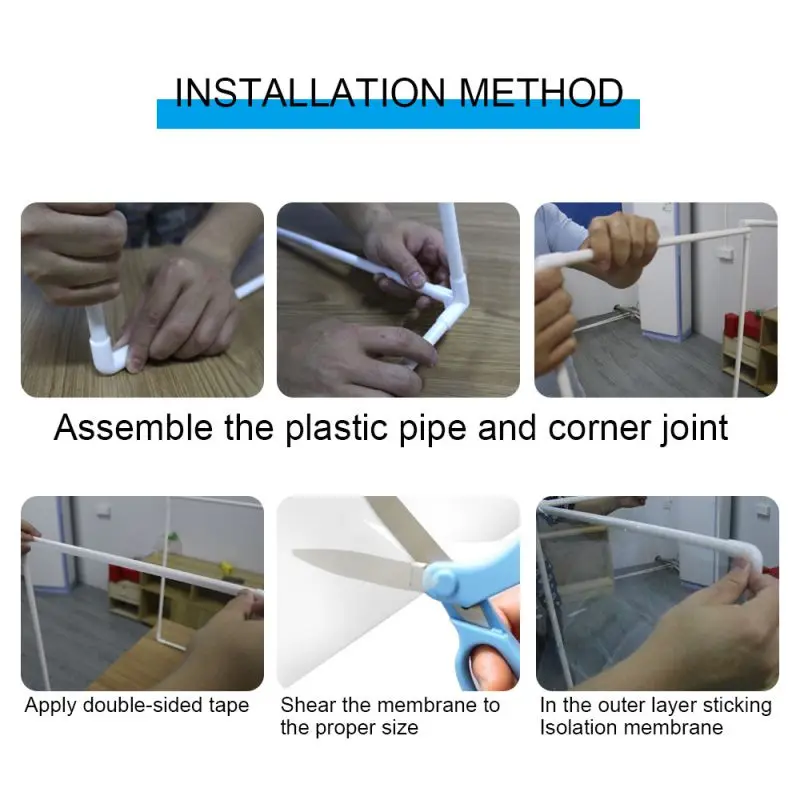 INSTALLATION METHOD

Assemble the plastic pipe and corner joint

Apply double-sided tape

Shear the membrane to the proper size

In the outer layer sticking Isolation membrane