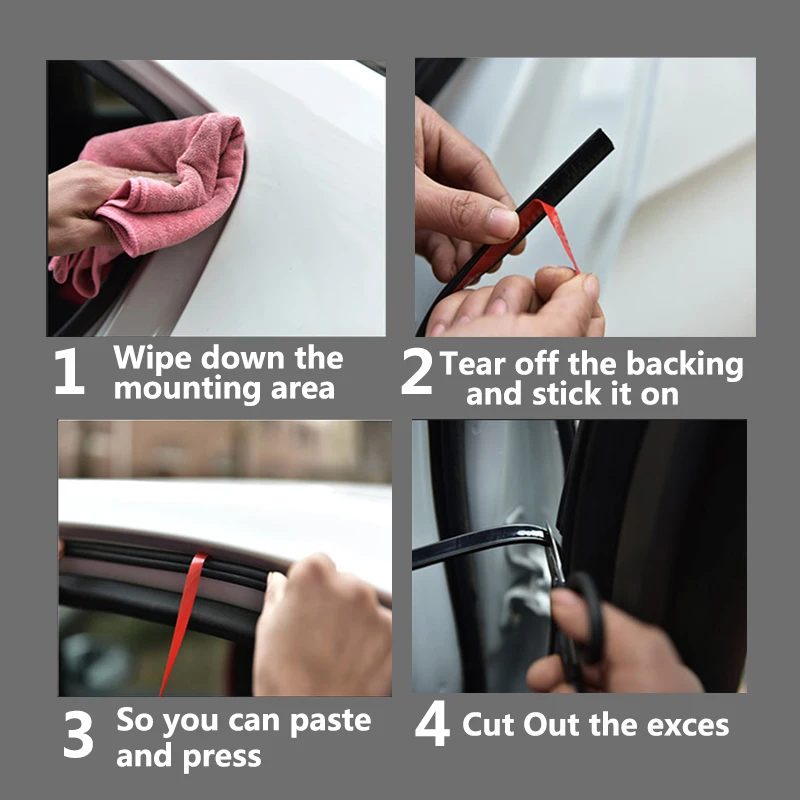 1 Wipe down the mounting area

2 Tear off the backing and stick it on

3 So you can paste and press

4 Cut Out the exces