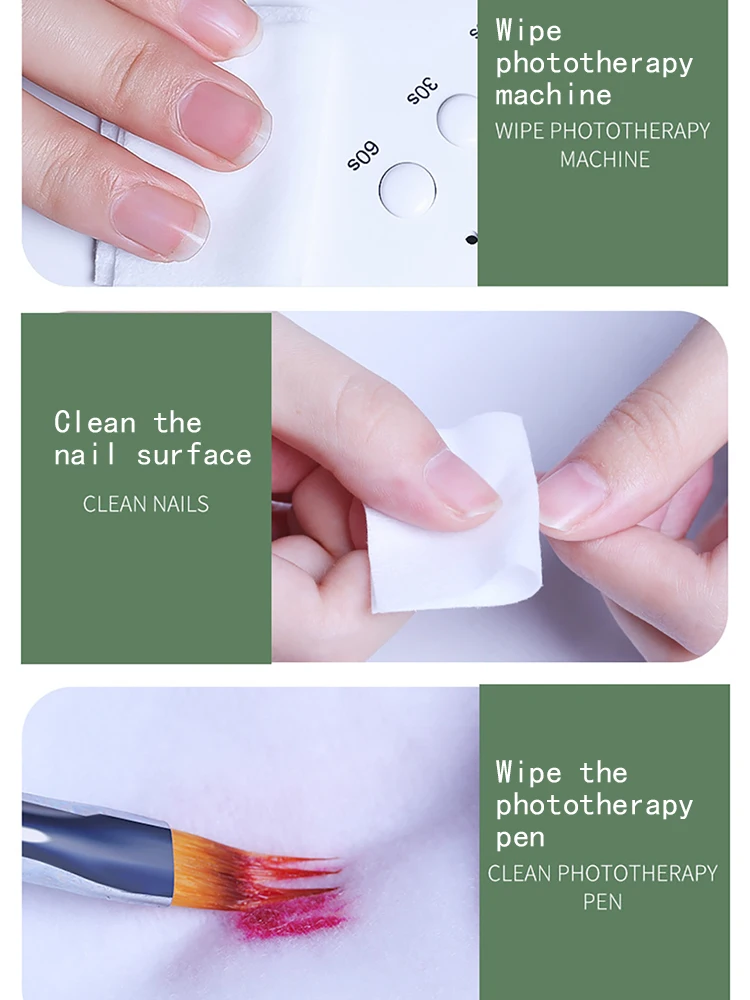 30s
60s

Wipe phototherapy machine
WIPE PHOTOTHERAPY MACHINE

Clean the nail surface
CLEAN NAILS

Wipe the phototherapy pen
CLEAN PHOTOTHERAPY PEN