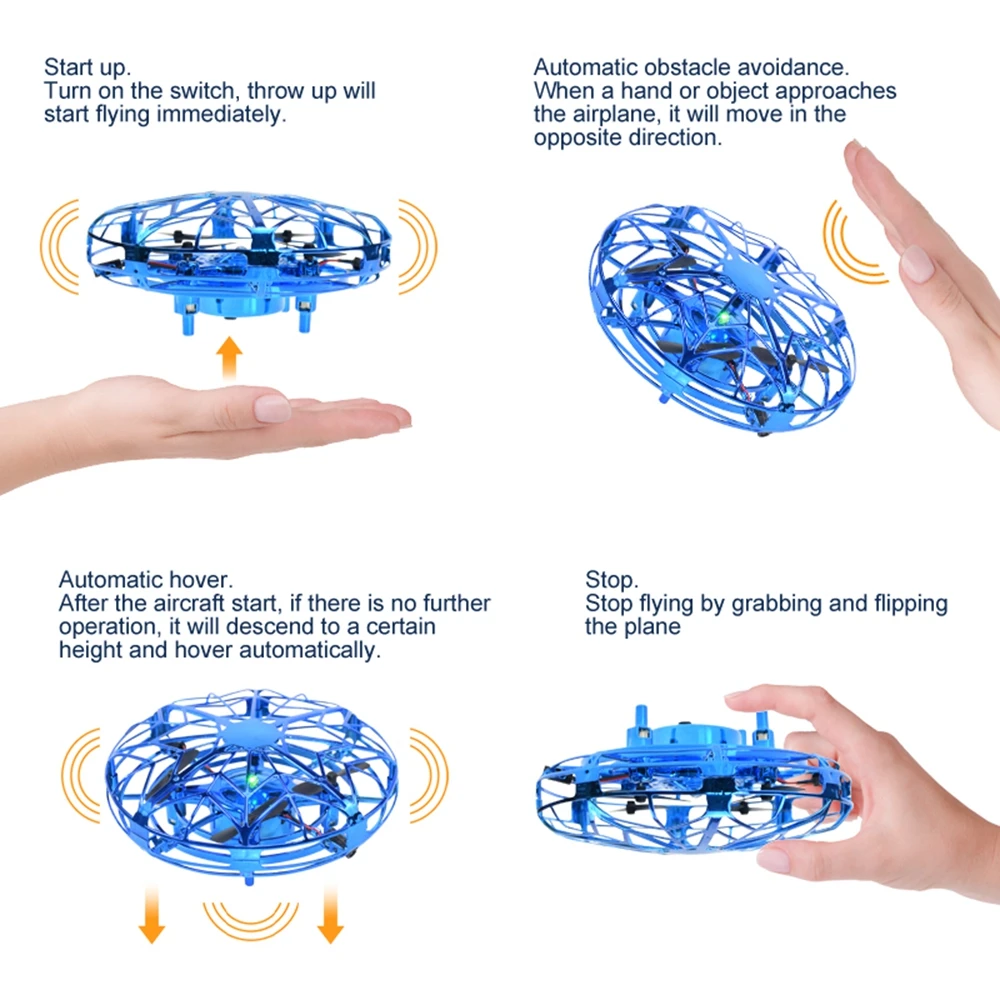 Start up.
Turn on the switch, throw up will start flying immediately.

Automatic obstacle avoidance.
When a hand or object approaches the airplane, it will move in the opposite direction.

Automatic hover.
After the aircraft start, if there is no further operation, it will descend to a certain height and hover automatically.

Stop.
Stop flying by grabbing and flipping the plane