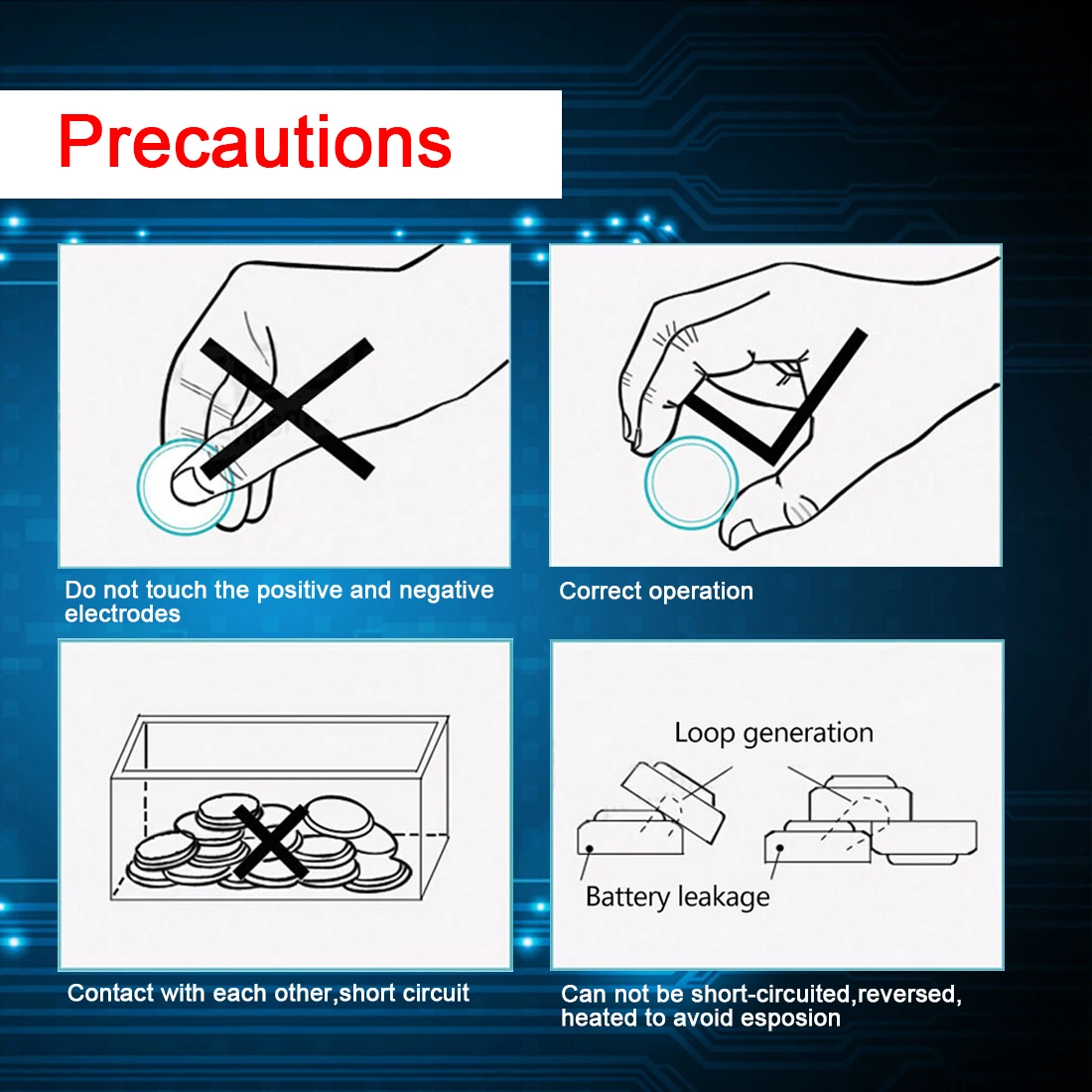 Precautions

Do not touch the positive and negative electrodes

Correct operation

Contact with each other,short circuit

Loop generation

Battery leakage

Can not be short-circuited,reversed, heated to avoid esposion