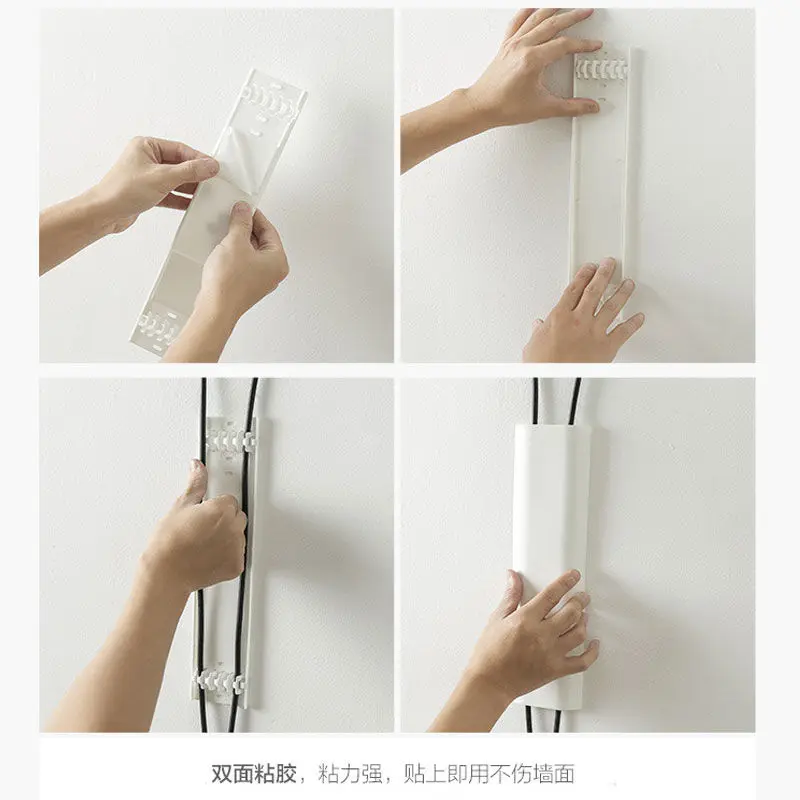 双面粘胶，粘力强，贴上即用不伤墙面