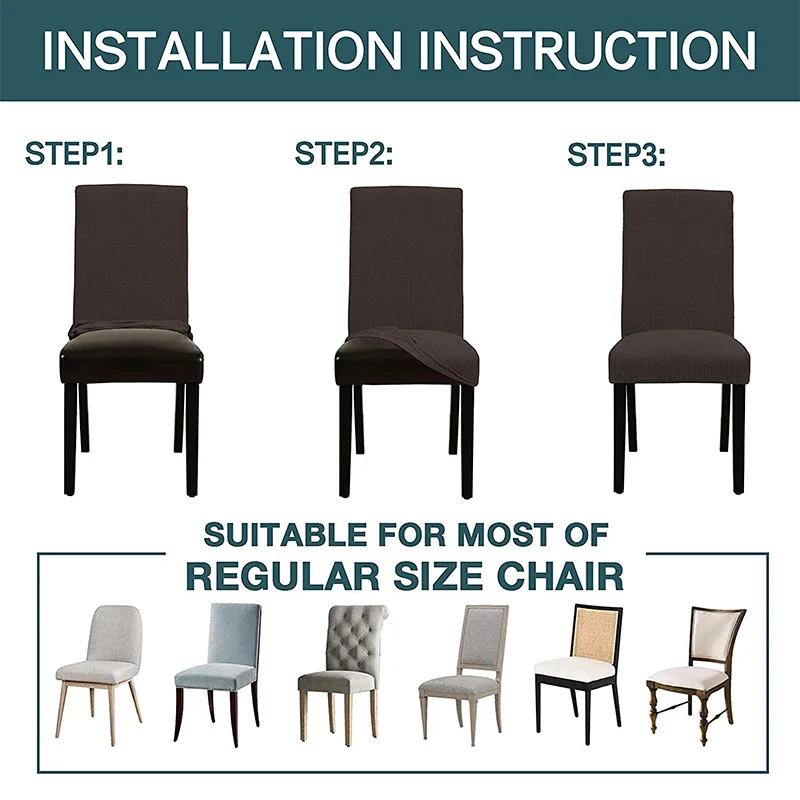 INSTALLATION INSTRUCTION

STEP1:

STEP2:

STEP3:

SUITABLE FOR MOST OF
REGULAR SIZE CHAIR