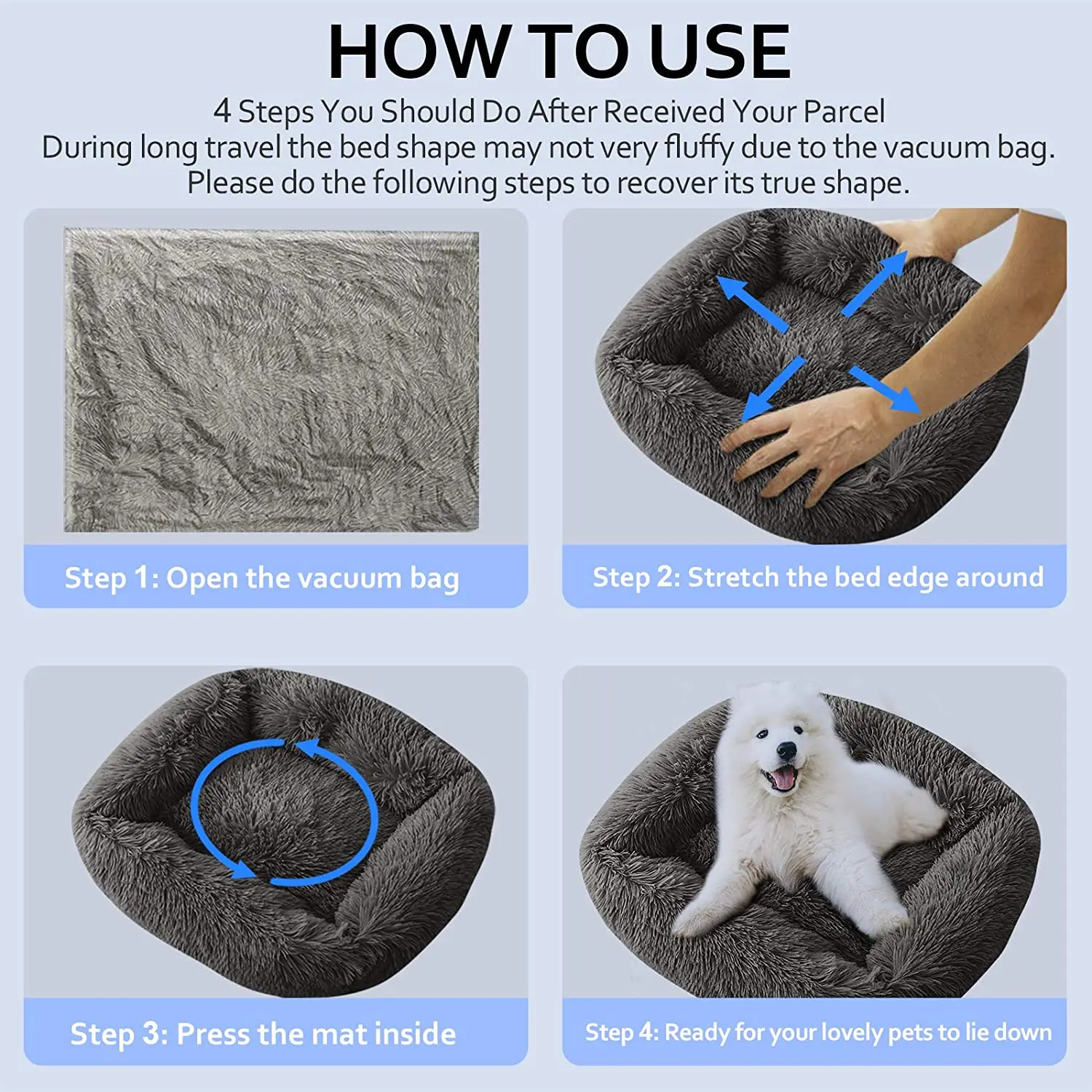 HOW TO USE

4 Steps You Should Do After Received Your Parcel
During long travel the bed shape may not very fluffy due to the vacuum bag.
Please do the following steps to recover its true shape.

Step 1: Open the vacuum bag

Step 2: Stretch the bed edge around

Step 3: Press the mat inside

Step 4: Ready for your lovely pets to lie down