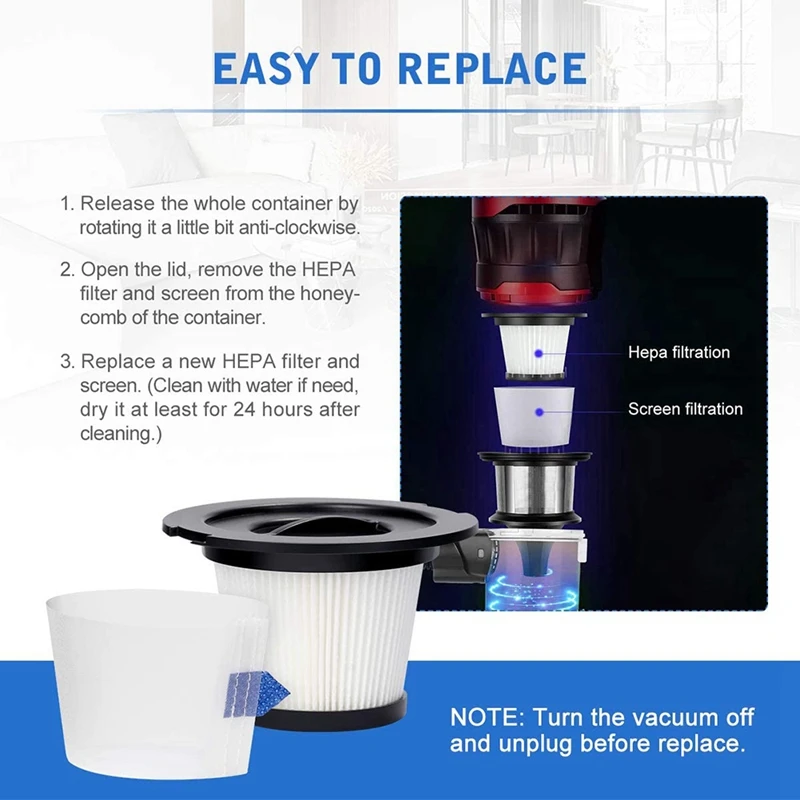 EASY TO REPLACE

1. Release the whole container by rotating it a little bit anti-clockwise.

2. Open the lid, remove the HEPA filter and screen from the honeycomb of the container.

3. Replace a new HEPA filter and screen. (Clean with water if need, dry it at least for 24 hours after cleaning.)

Hepa filtration

Screen filtration

NOTE: Turn the vacuum off and unplug before replace.