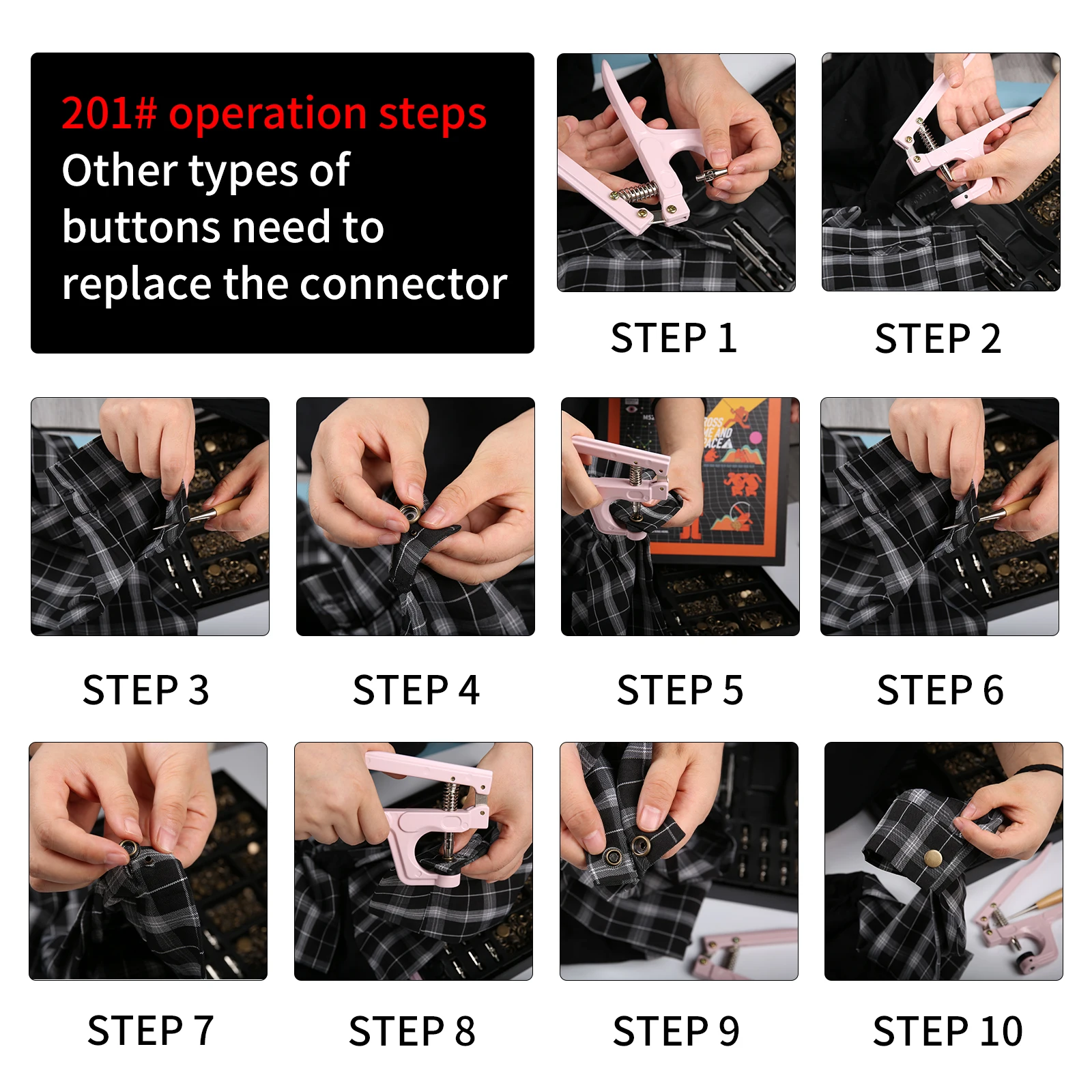 201# operation steps
Other types of buttons need to replace the connector

STEP 1

STEP 2

STEP 3

STEP 4

STEP 5

STEP 6

STEP 7

STEP 8

STEP 9

STEP 10