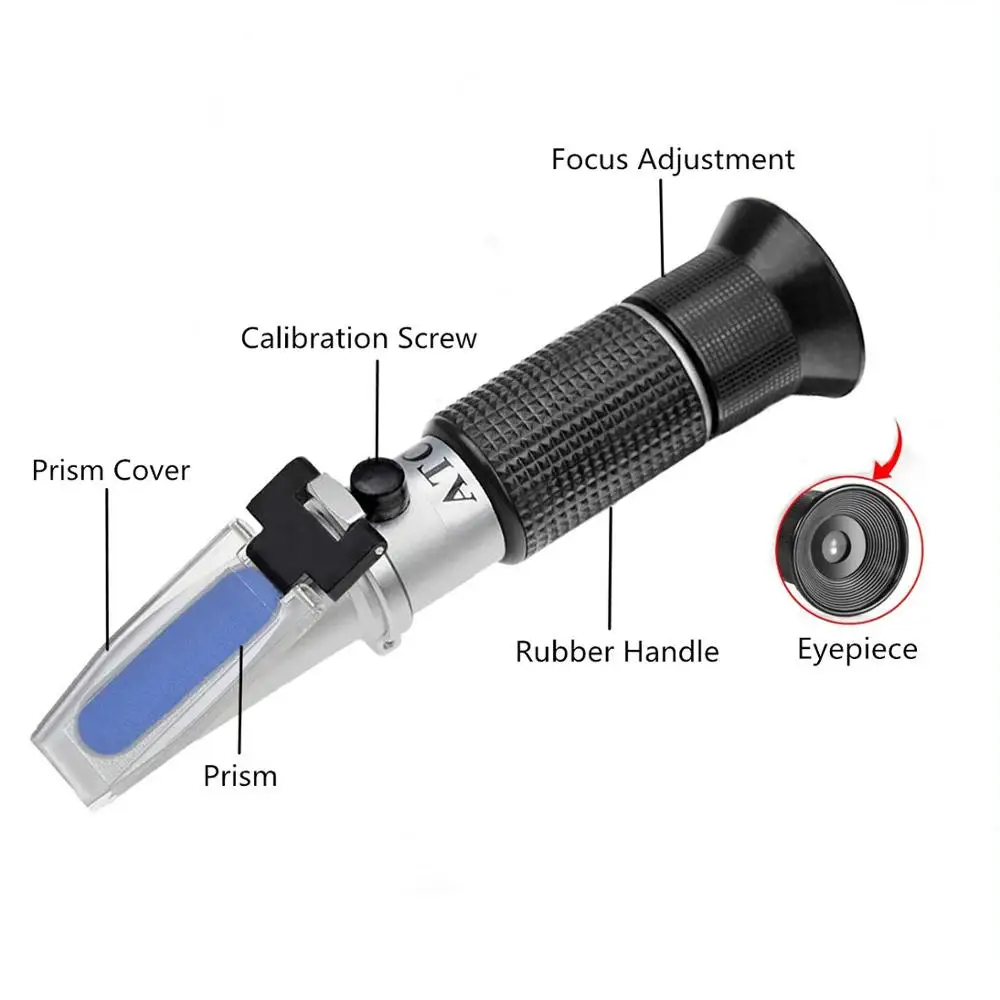 Focus Adjustment

Calibration Screw

Prism Cover

ATC

Rubber Handle

Eyepiece

Prism