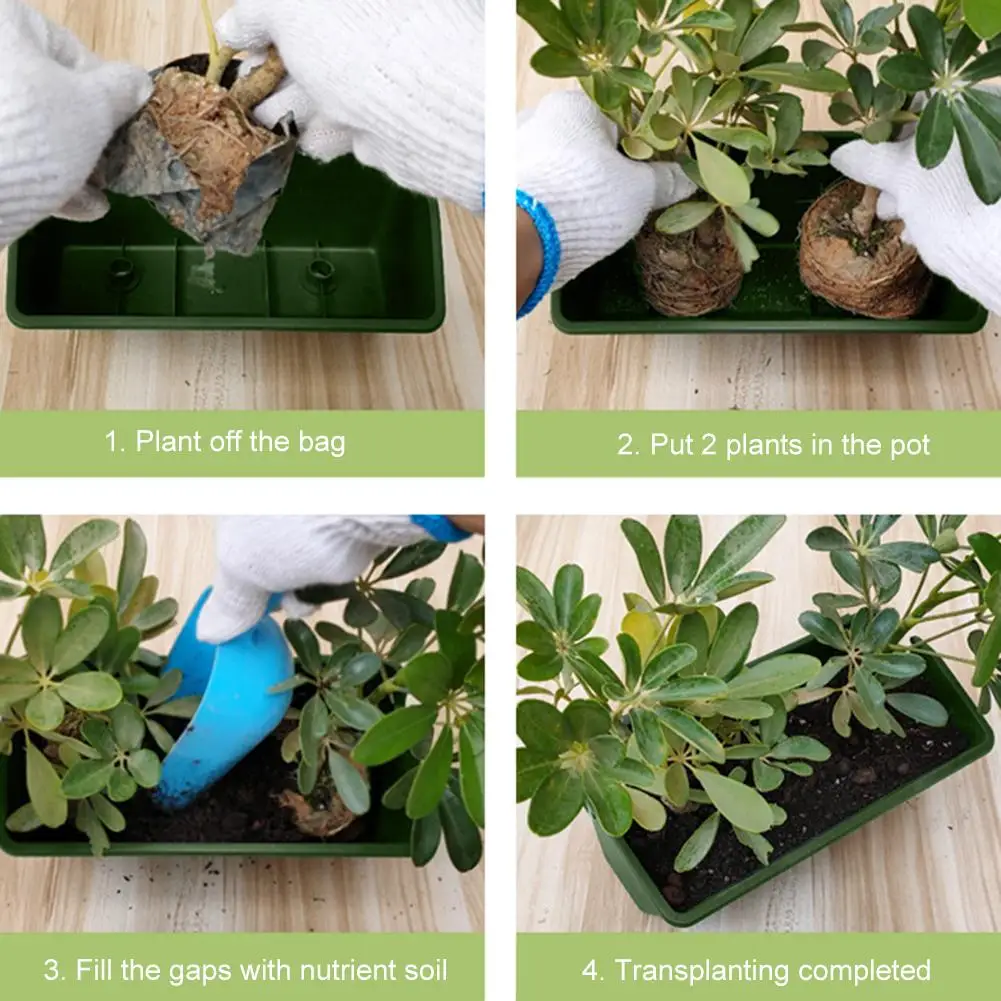 1. Plant off the bag

2. Put 2 plants in the pot

3. Fill the gaps with nutrient soil

4. Transplanting completed