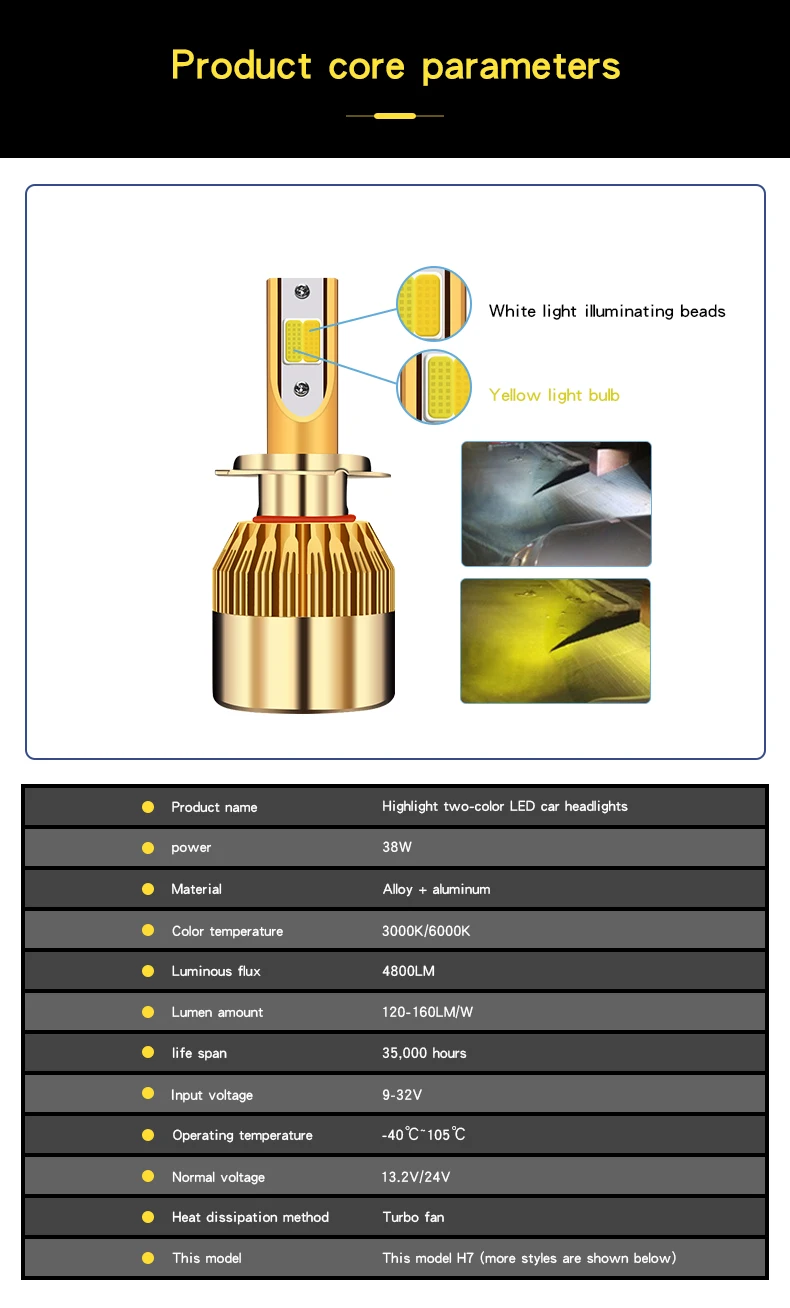 Product core parameters

White light illuminating beads

Yellow light bulb

| | |
|---|---|
| Product name | Highlight two-color LED car headlights |
| power | 38W |
| Material | Alloy + aluminum |
| Color temperature | 3000K/6000K |
| Luminous flux | 4800LM |
| Lumen amount | 120-160LM/W |
| life span | 35,000 hours |
| Input voltage | 9-32V |
| Operating temperature | -40℃~105℃ |
| Normal voltage | 13.2V/24V |
| Heat dissipation method | Turbo fan |
| This model | This model H7 (more styles are shown below) |