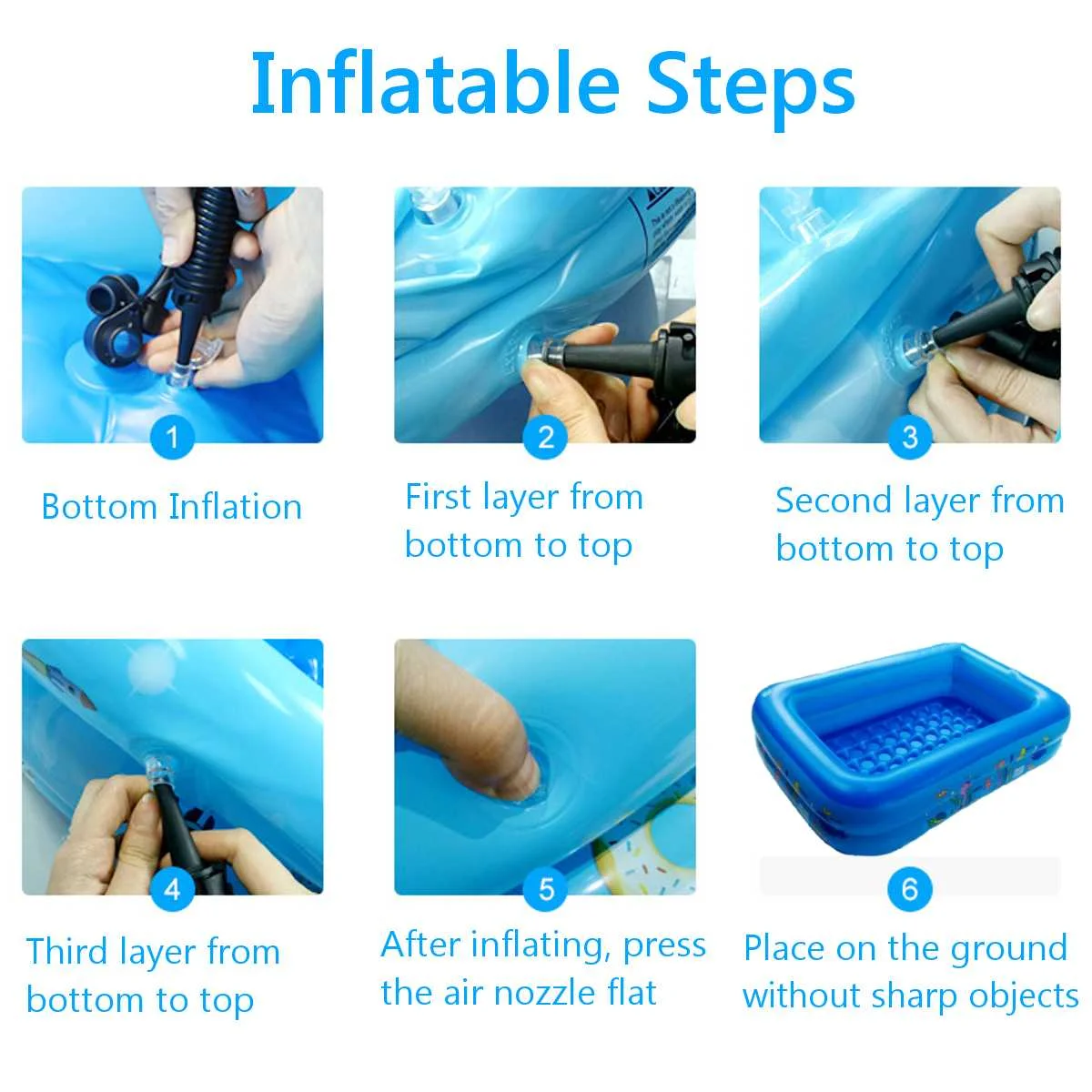 Inflatable Steps

1

Bottom Inflation

2

First layer from bottom to top

3

Second layer from bottom to top

4

Third layer from bottom to top

5

After inflating, press the air nozzle flat

6

Place on the ground without sharp objects