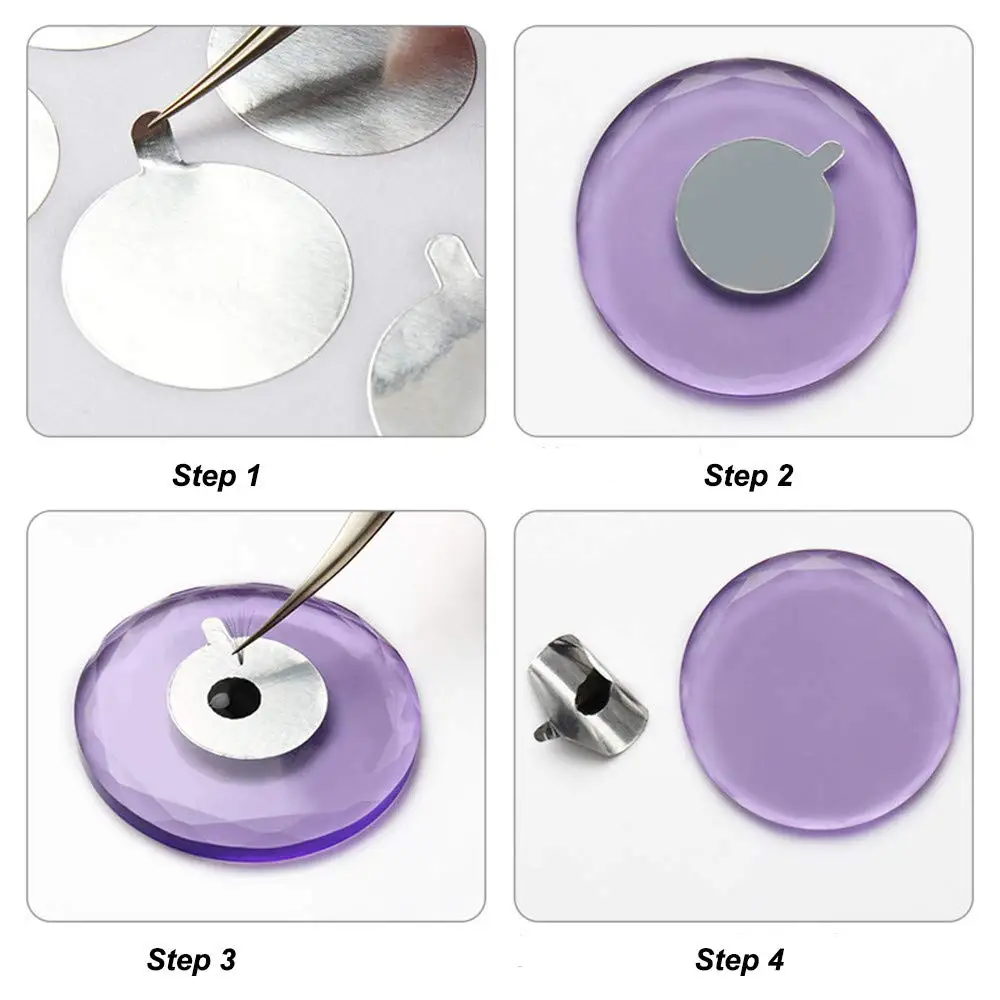 Step 1

Step 2

Step 3

Step 4