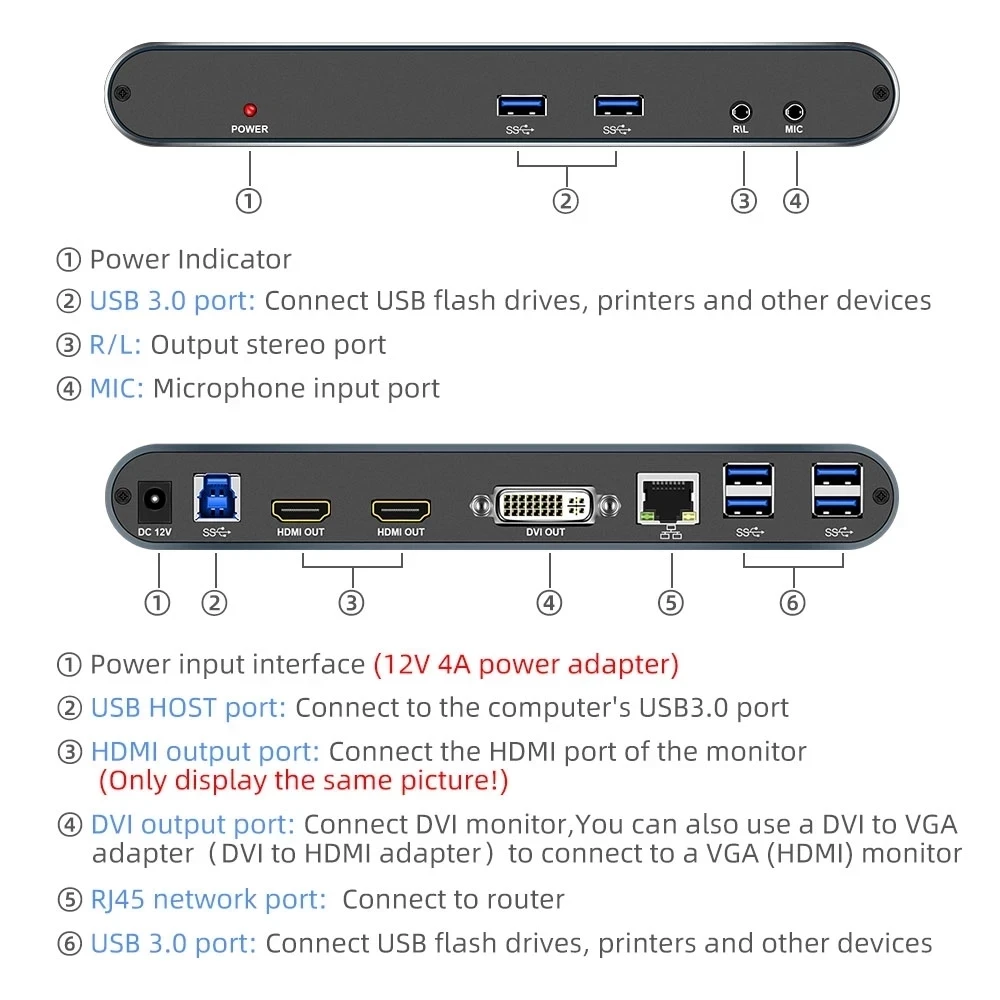 POWER
SS
SS
R/L
MIC
①
②
③
④

① Power Indicator
② USB 3.0 port: Connect USB flash drives, printers and other devices
③ R/L: Output stereo port
④ MIC: Microphone input port

DC 12V
SS
HDMI OUT
HDMI OUT
DVI OUT
SS
SS
①
②
③
④
⑤
⑥

① Power input interface (12V 4A power adapter)
② USB HOST port: Connect to the computer's USB3.0 port
③ HDMI output port: Connect the HDMI port of the monitor (Only display the same picture!)
④ DVI output port: Connect DVI monitor,You can also use a DVI to VGA adapter（DVI to HDMI adapter）to connect to a VGA (HDMI) monitor
⑤ RJ45 network port: Connect to router
⑥ USB 3.0 port: Connect USB flash drives, printers and other devices