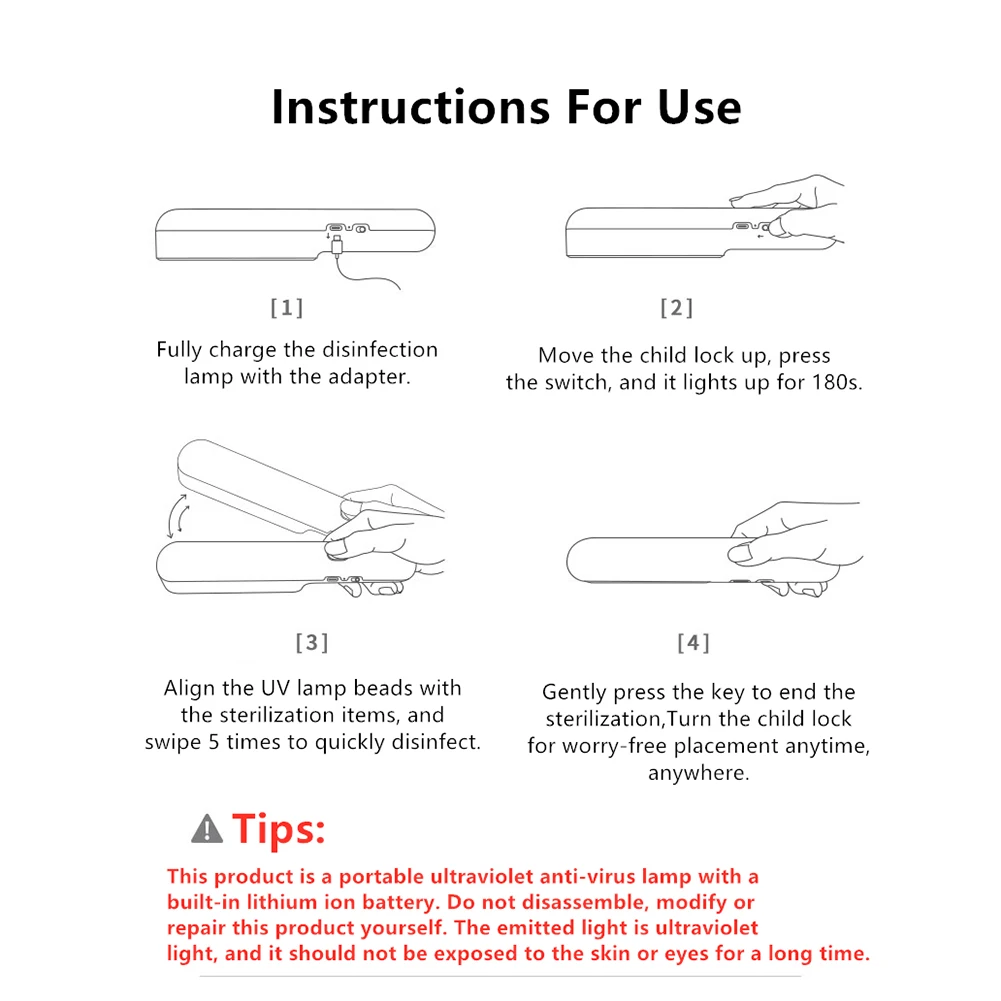 Instructions For Use

[1]

Fully charge the disinfection lamp with the adapter.

[2]

Move the child lock up, press the switch, and it lights up for 180s.

[3]

Align the UV lamp beads with the sterilization items, and swipe 5 times to quickly disinfect.

[4]

Gently press the key to end the sterilization,Turn the child lock for worry-free placement anytime, anywhere.

Tips:

This product is a portable ultraviolet anti-virus lamp with a built-in lithium ion battery. Do not disassemble, modify or repair this product yourself. The emitted light is ultraviolet light, and it should not be exposed to the skin or eyes for a long time.