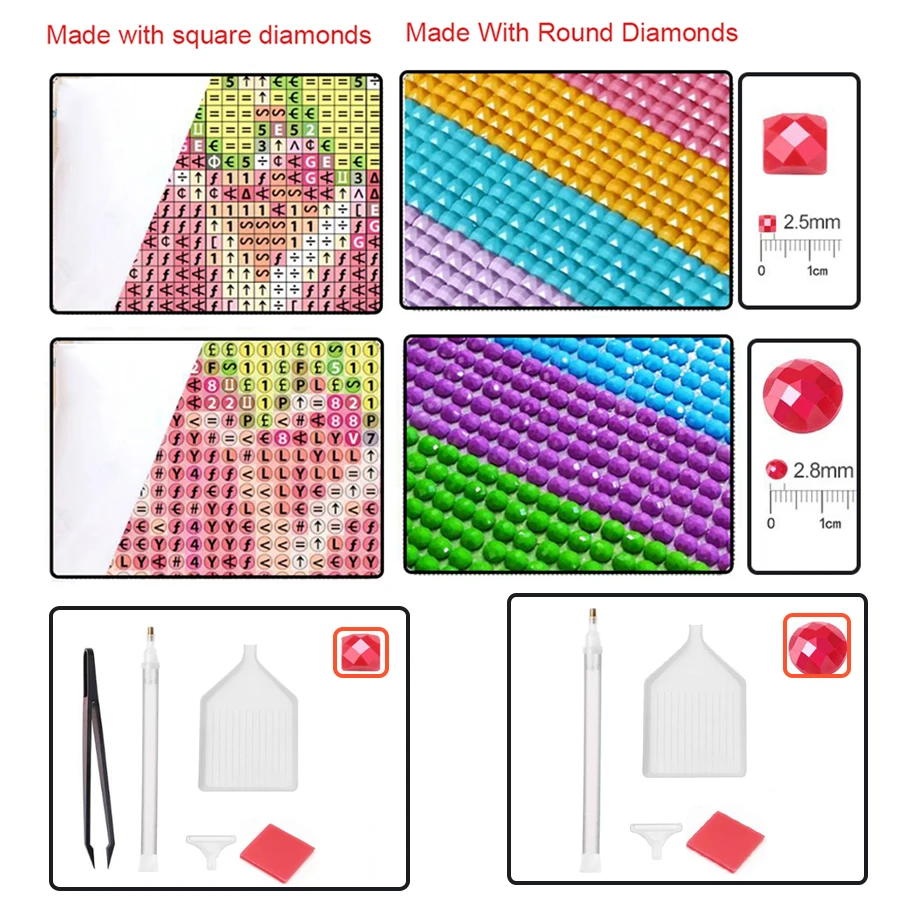 Made with square diamonds

Made With Round Diamonds

2.5mm
0 1cm

2.8mm
0 1cm