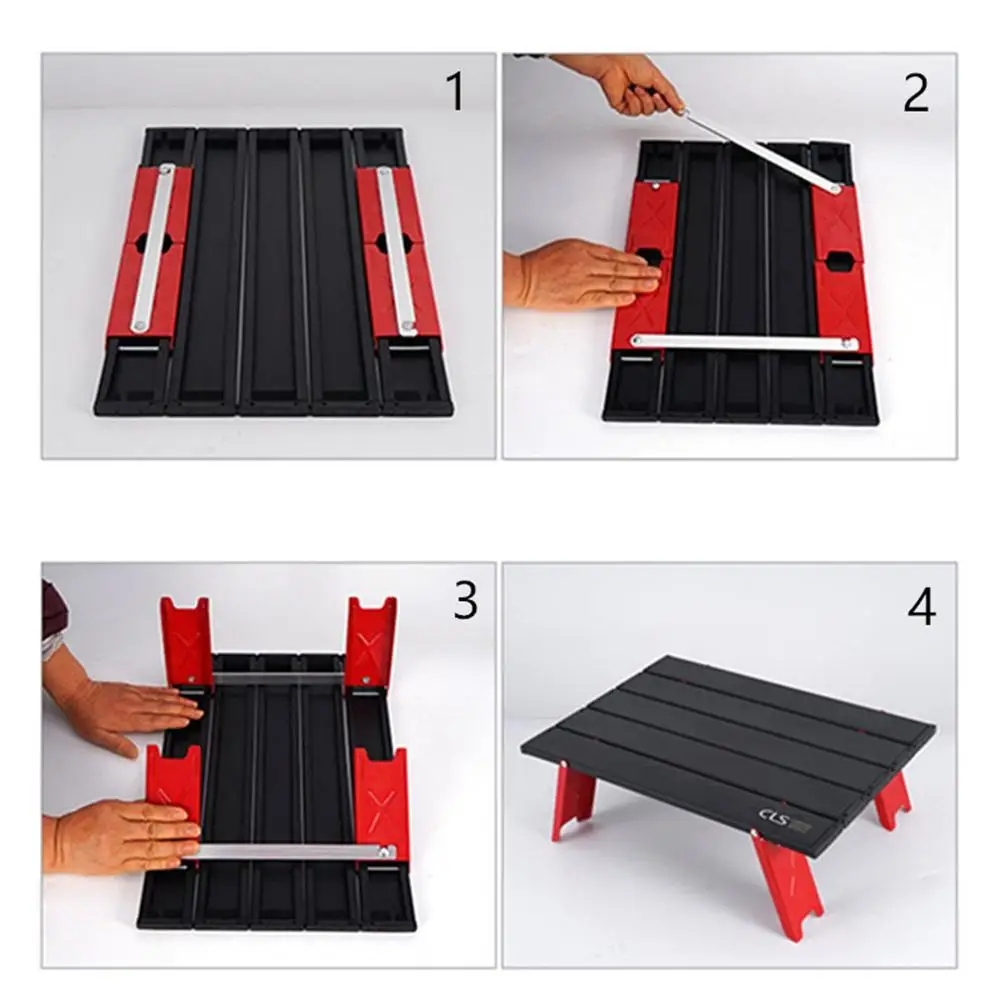 1

2

3

4

CLS