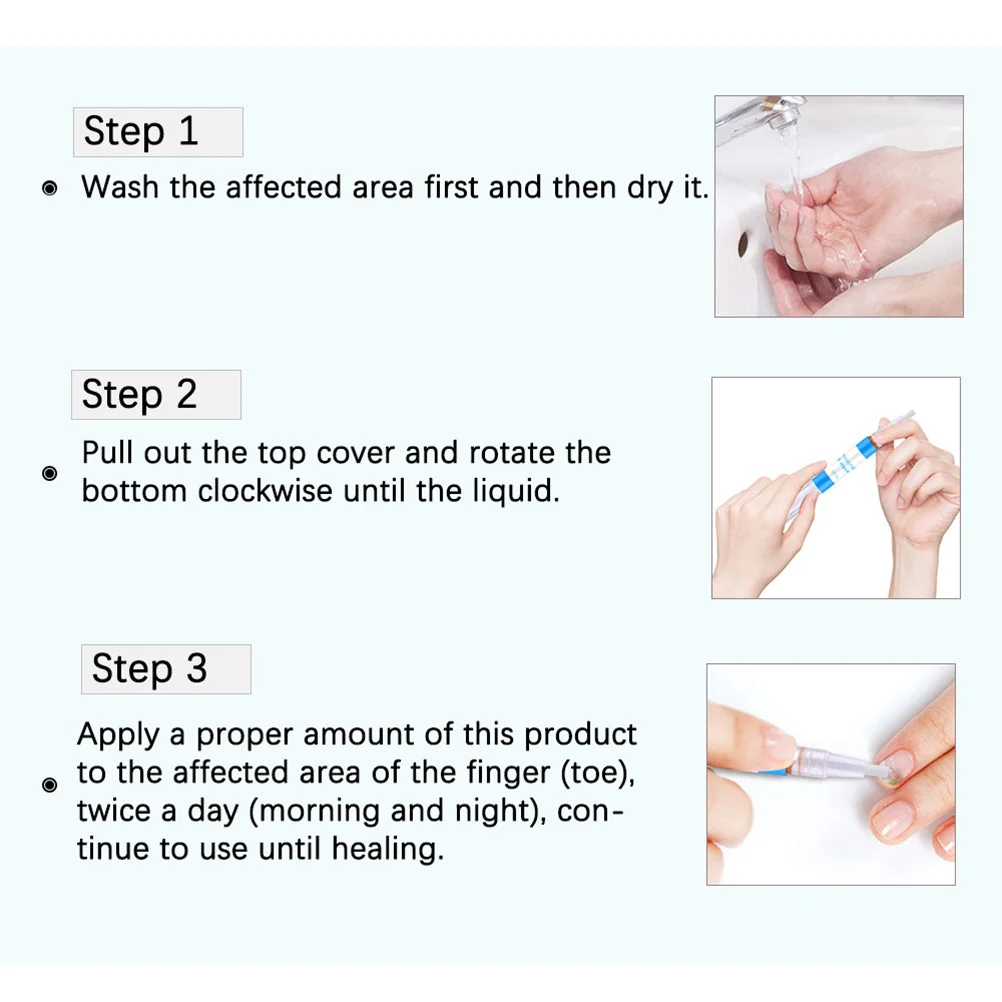 Step 1

Wash the affected area first and then dry it.

Step 2

Pull out the top cover and rotate the bottom clockwise until the liquid.

Step 3

Apply a proper amount of this product to the affected area of the finger (toe), twice a day (morning and night), continue to use until healing.