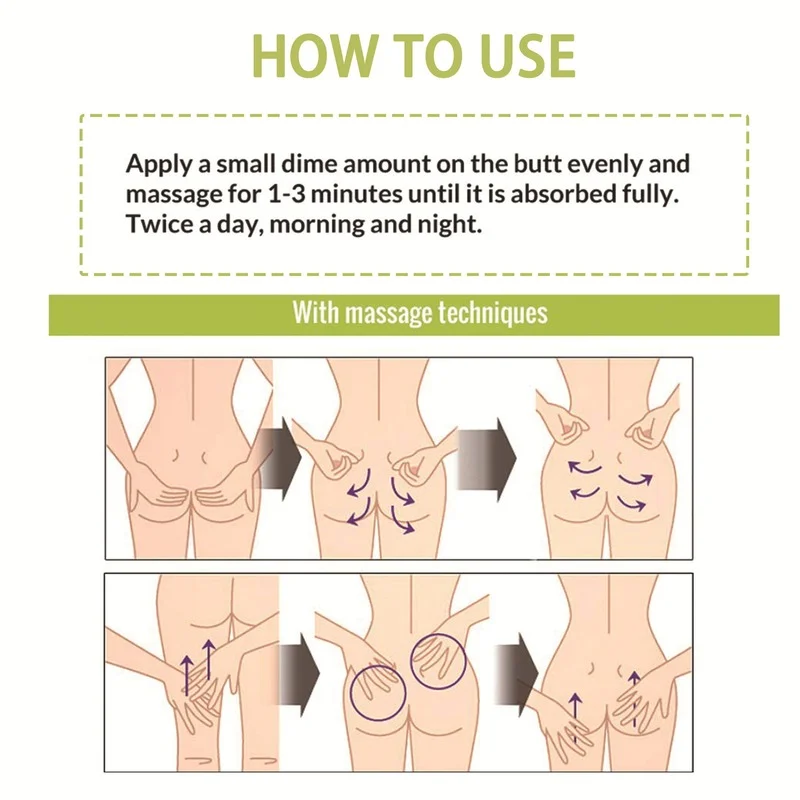 HOW TO USE

Apply a small dime amount on the butt evenly and massage for 1-3 minutes until it is absorbed fully. Twice a day, morning and night.

With massage techniques