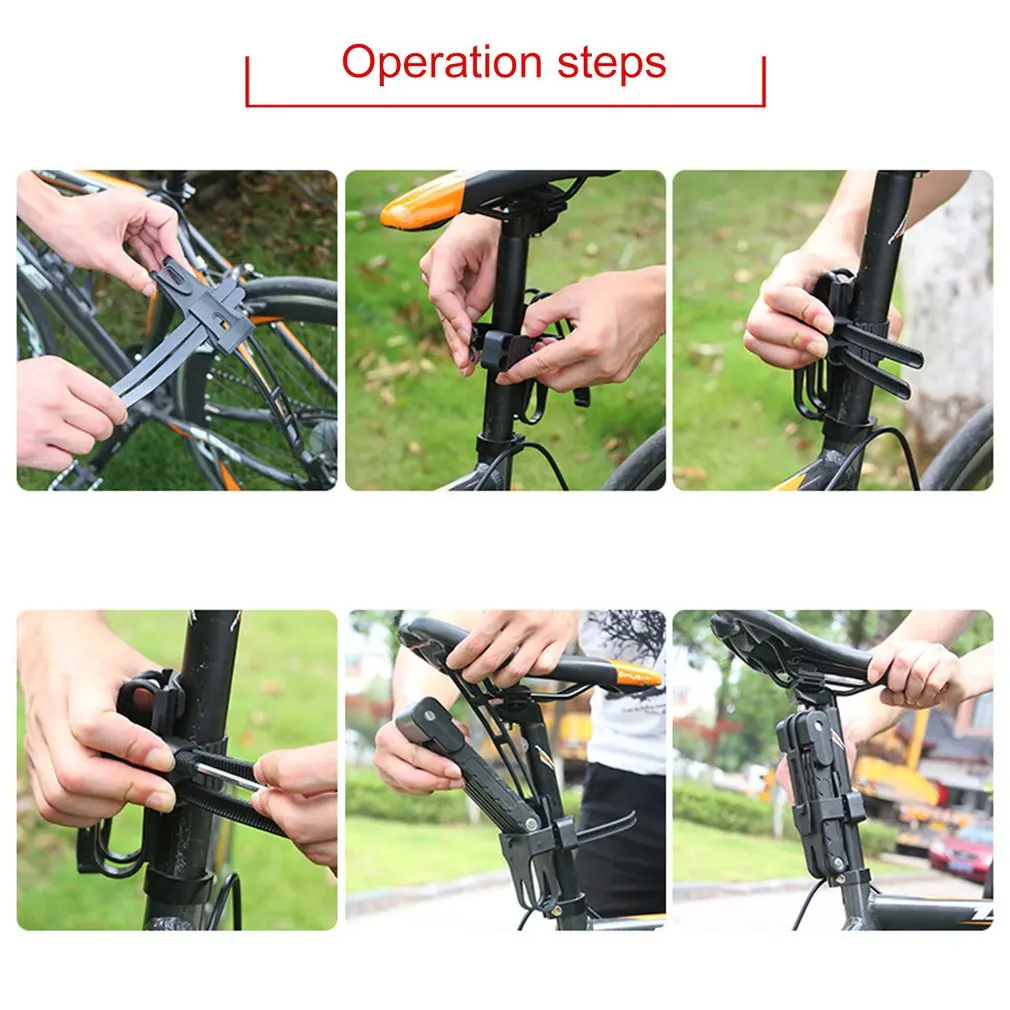 Operation steps