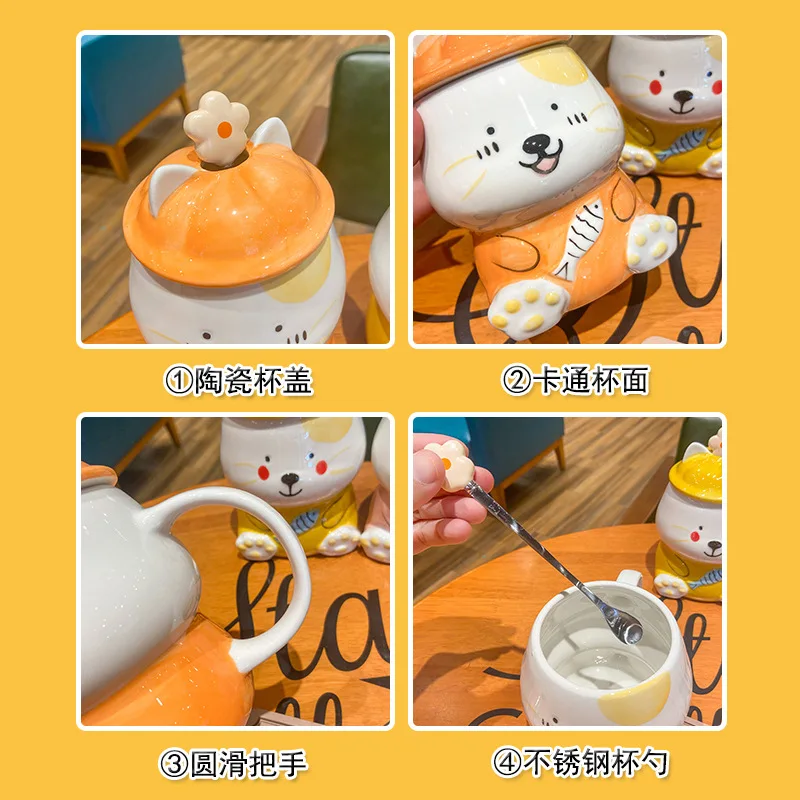 ①陶瓷杯盖

②卡通杯面

③圆滑把手

④不锈钢杯勺