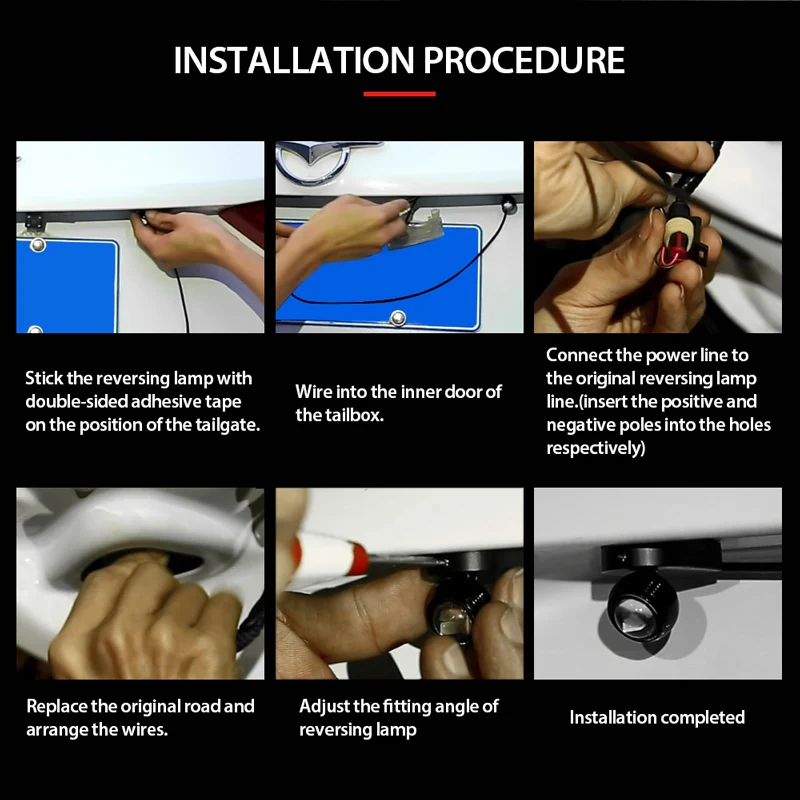 INSTALLATION PROCEDURE

Stick the reversing lamp with double-sided adhesive tape on the position of the tailgate.

Wire into the inner door of the tailbox.

Connect the power line to the original reversing lamp line.(insert the positive and negative poles into the holes respectively)

Replace the original road and arrange the wires.

Adjust the fitting angle of reversing lamp

Installation completed