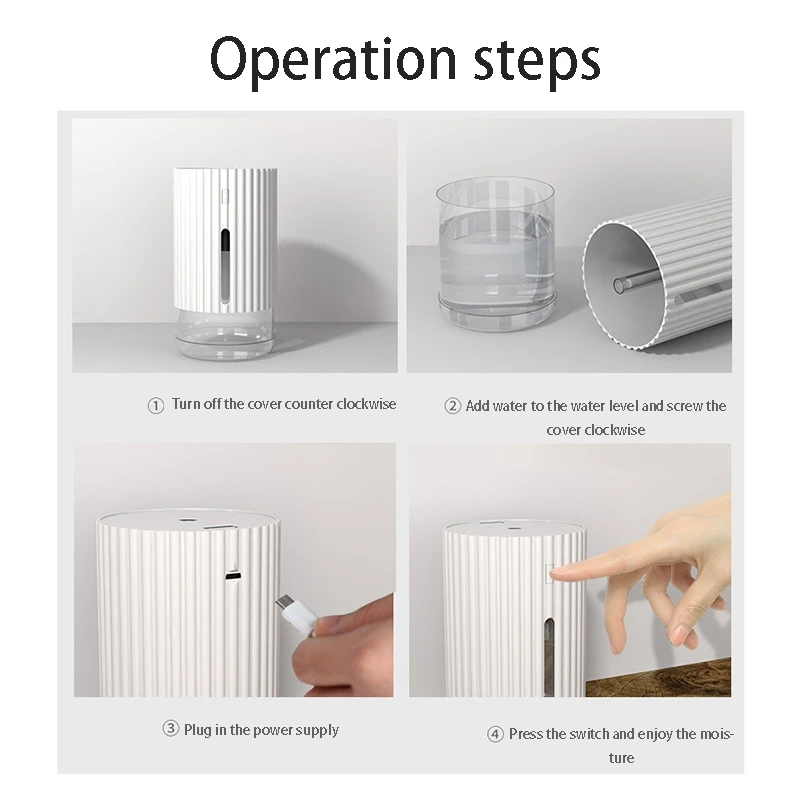 Operation steps

① Turn off the cover counter clockwise

② Add water to the water level and screw the cover clockwise

③ Plug in the power supply

④ Press the switch and enjoy the moisture