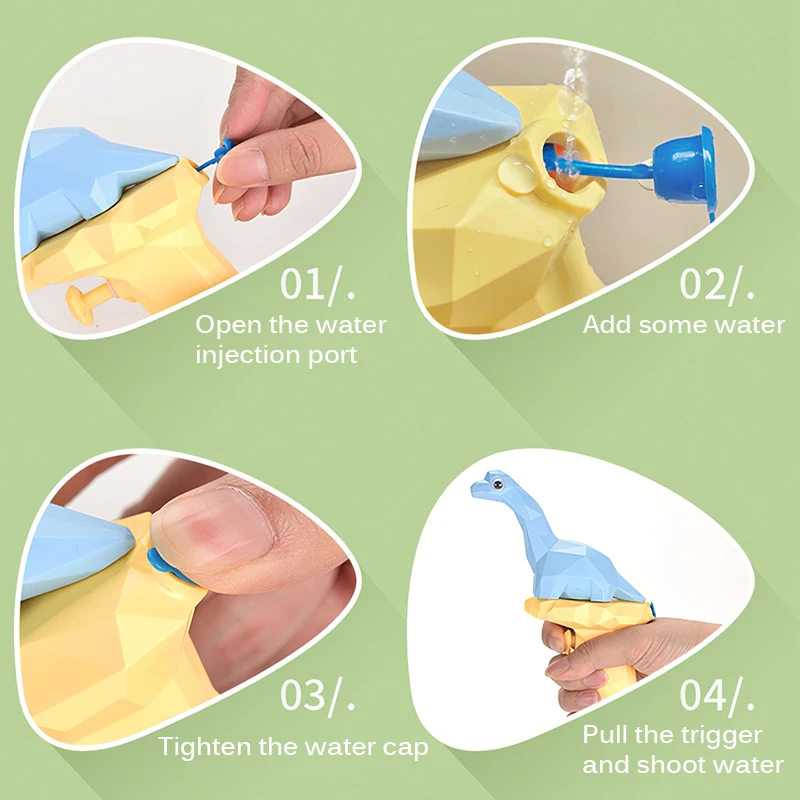 01/.
Open the water injection port

02/.
Add some water

03/.
Tighten the water cap

04/.
Pull the trigger and shoot water