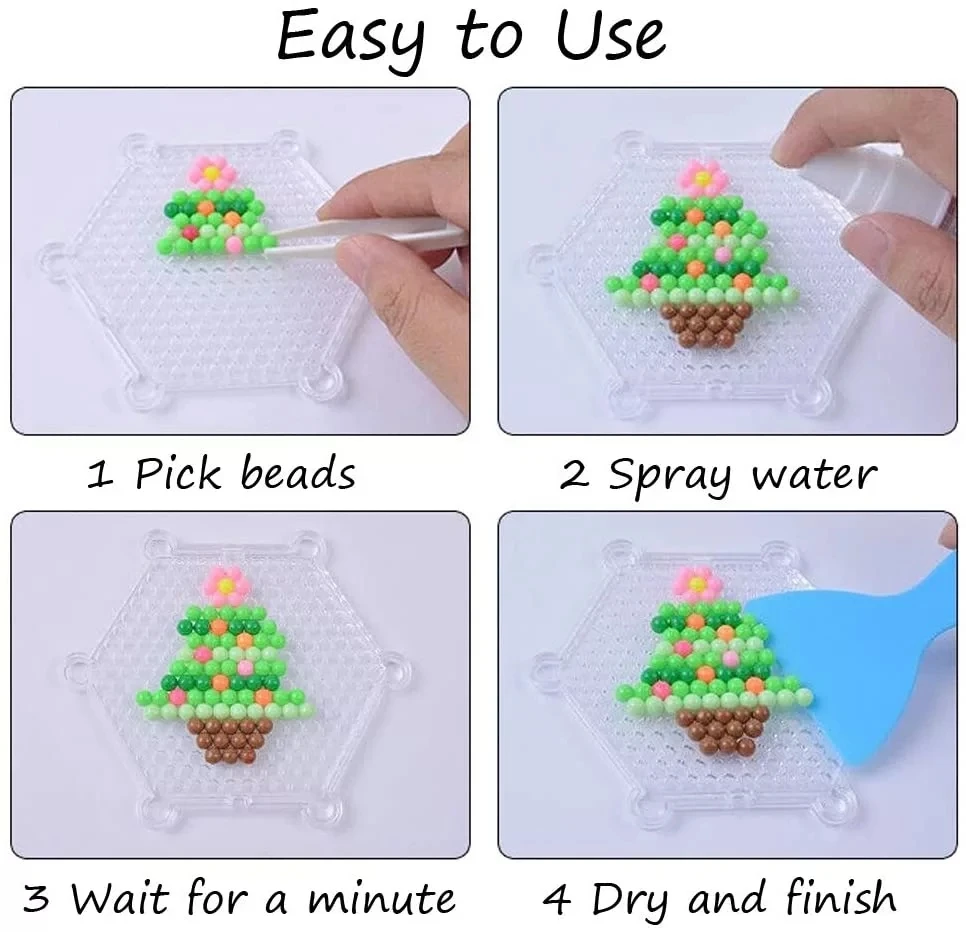 Easy to Use

1 Pick beads

2 Spray water

3 Wait for a minute

4 Dry and finish