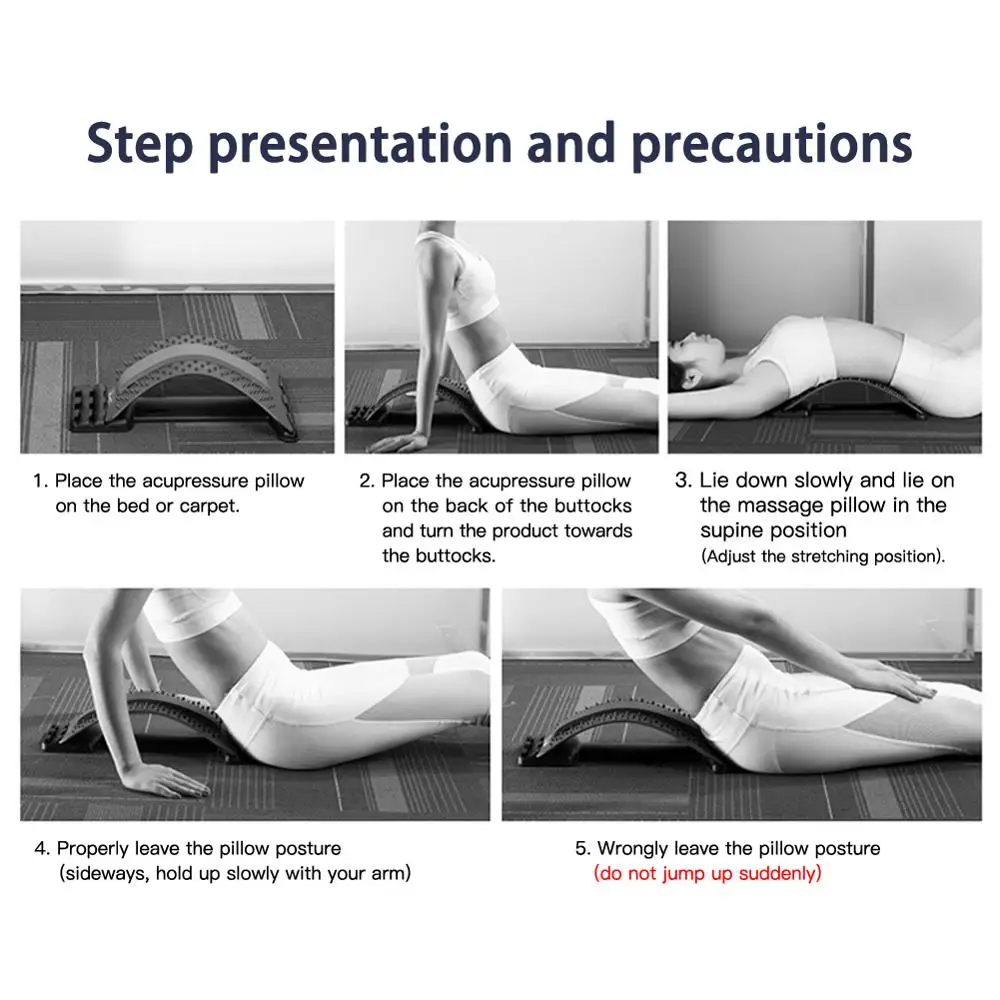 Step presentation and precautions

1. Place the acupressure pillow on the bed or carpet.

2. Place the acupressure pillow on the back of the buttocks and turn the product towards the buttocks.

3. Lie down slowly and lie on the massage pillow in the supine position (Adjust the stretching position).

4. Properly leave the pillow posture (sideways, hold up slowly with your arm)

5. Wrongly leave the pillow posture (do not jump up suddenly)