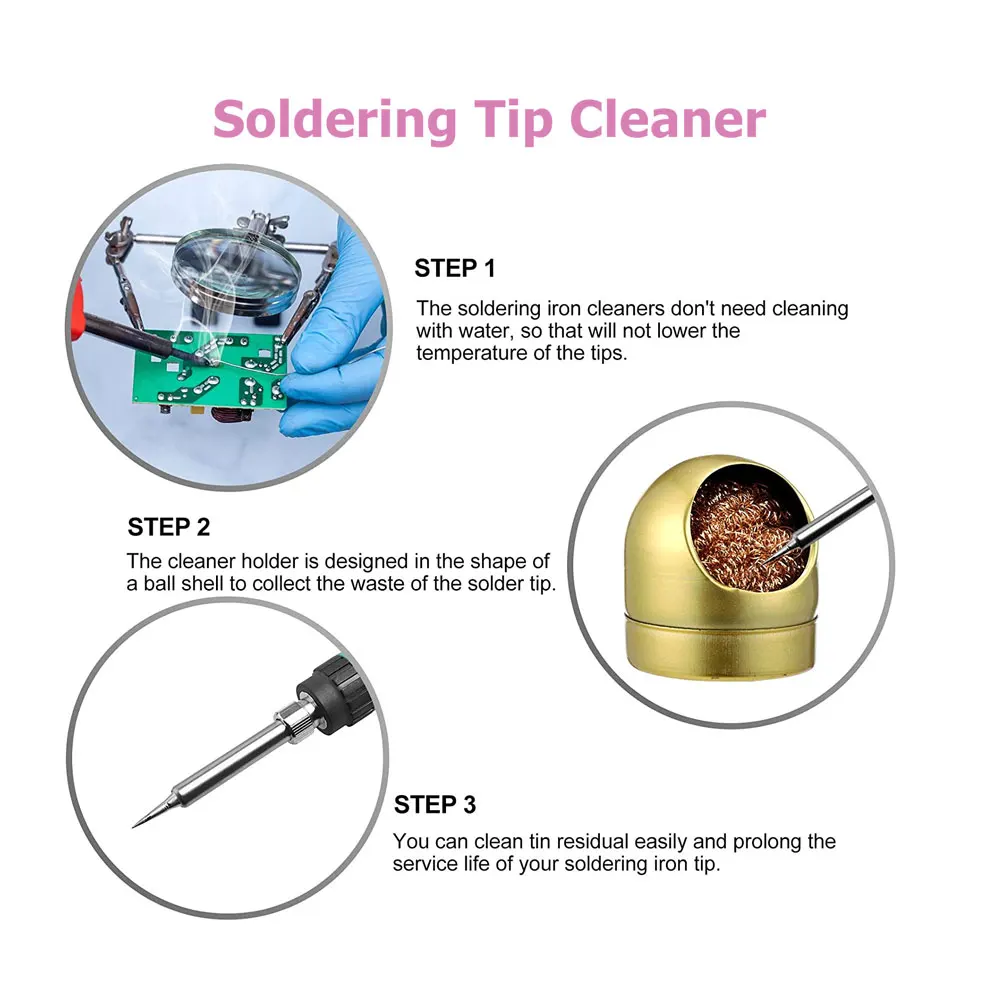 Soldering Tip Cleaner

STEP 1

The soldering iron cleaners don't need cleaning with water, so that will not lower the temperature of the tips.

STEP 2

The cleaner holder is designed in the shape of a ball shell to collect the waste of the solder tip.

STEP 3

You can clean tin residual easily and prolong the service life of your soldering iron tip.