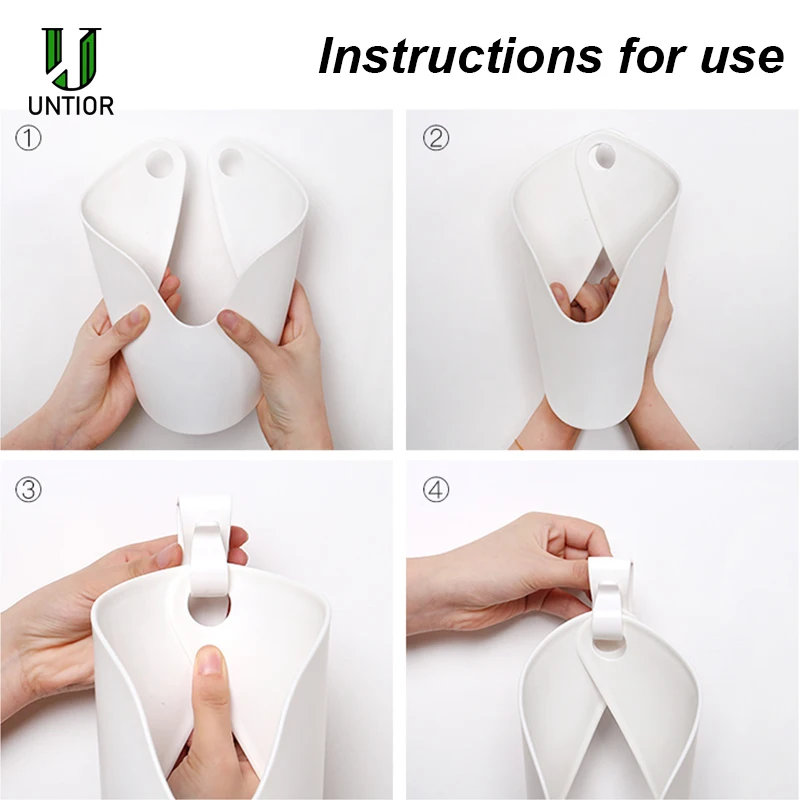 UNTIOR

Instructions for use

①

②

③

④