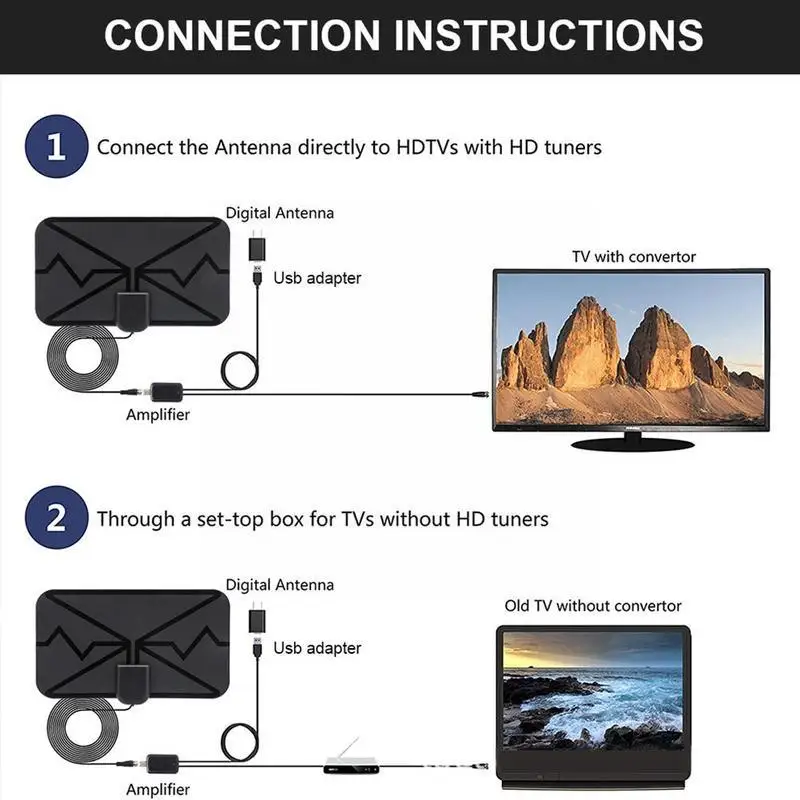 CONNECTION INSTRUCTIONS

1 Connect the Antenna directly to HDTVs with HD tuners

Digital Antenna

Usb adapter

TV with convertor

Amplifier

2 Through a set-top box for TVs without HD tuners

Digital Antenna

Usb adapter

Old TV without convertor

Amplifier