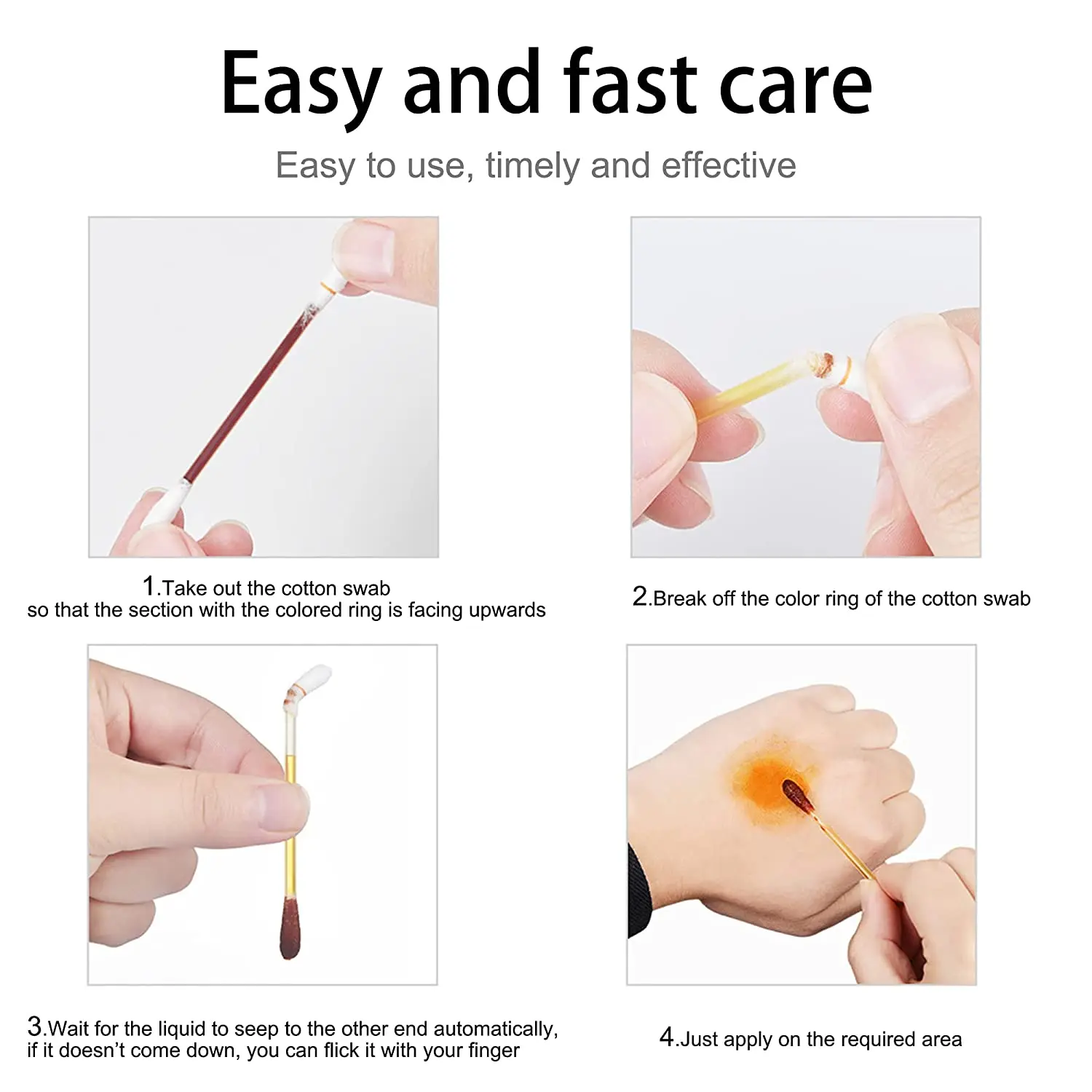 Easy and fast care

Easy to use, timely and effective

1.Take out the cotton swab
so that the section with the colored ring is facing upwards

2.Break off the color ring of the cotton swab

3.Wait for the liquid to seep to the other end automatically,
if it doesn't come down, you can flick it with your finger

4.Just apply on the required area