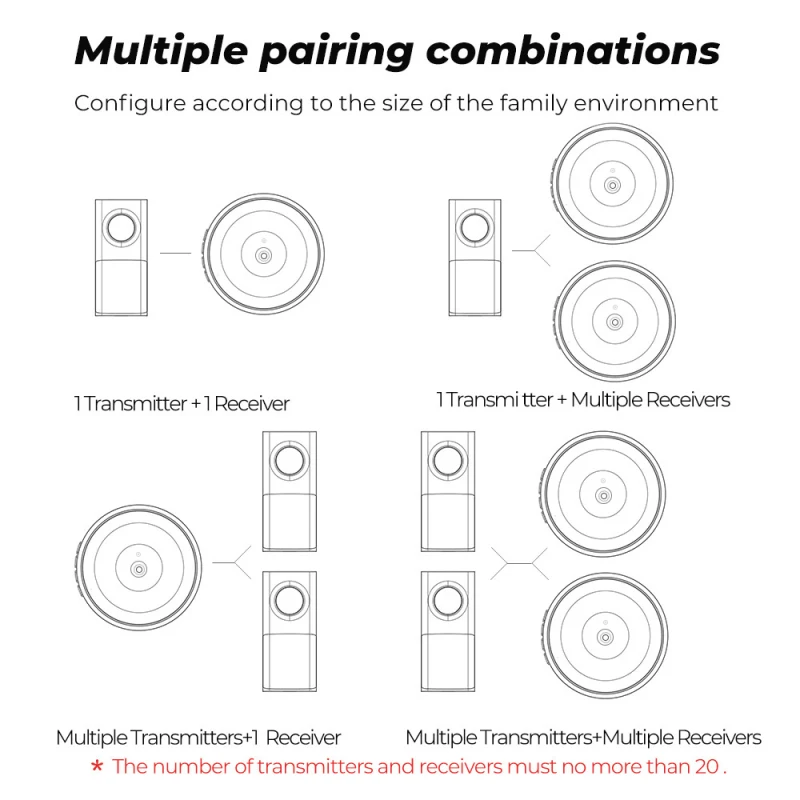 Multiple pairing combinations

Configure according to the size of the family environment

1 Transmitter + 1 Receiver

1 Transmi tter + Multiple Receivers

Multiple Transmitters+1 Receiver

Multiple Transmitters+Multiple Receivers

* The number of transmitters and receivers must no more than 20 .