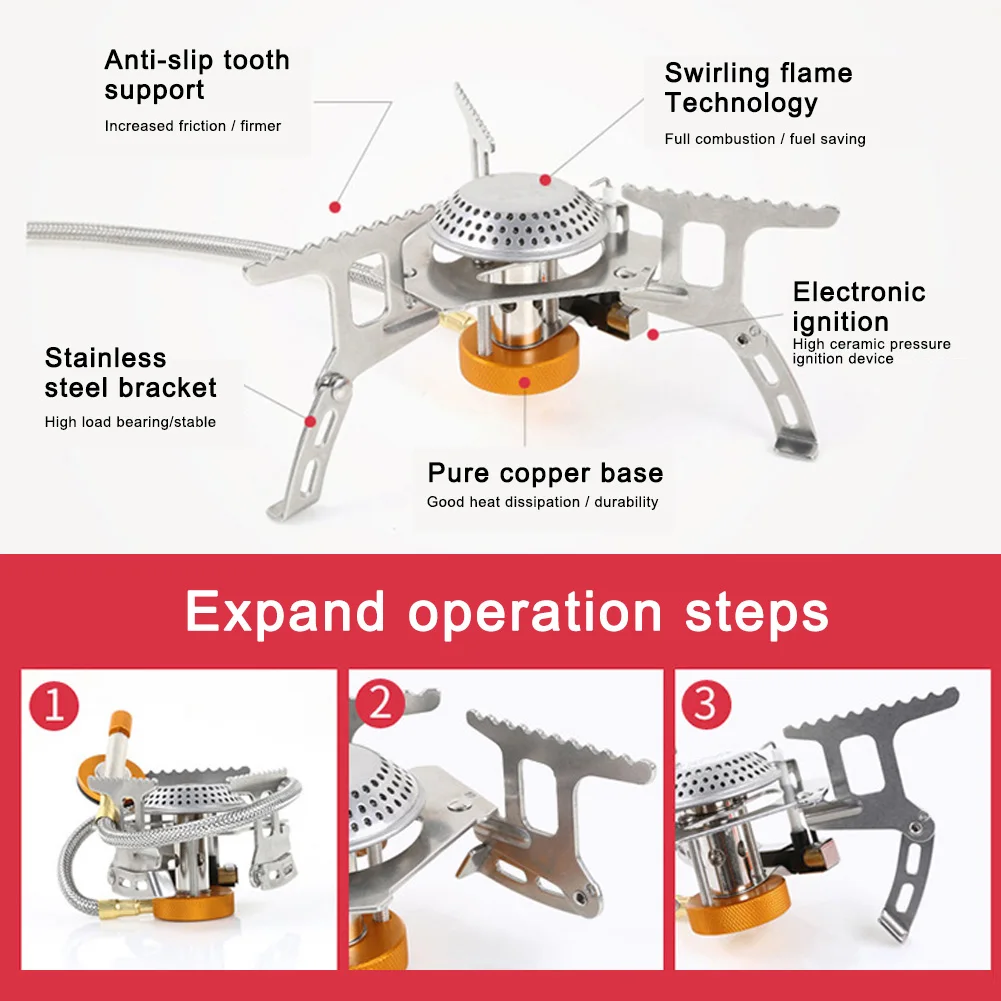 Anti-slip tooth support

Increased friction / firmer

Swirling flame Technology

Full combustion / fuel saving

Electronic ignition

High ceramic pressure ignition device

Stainless steel bracket

High load bearing/stable

Pure copper base

Good heat dissipation / durability

Expand operation steps

1

2

3